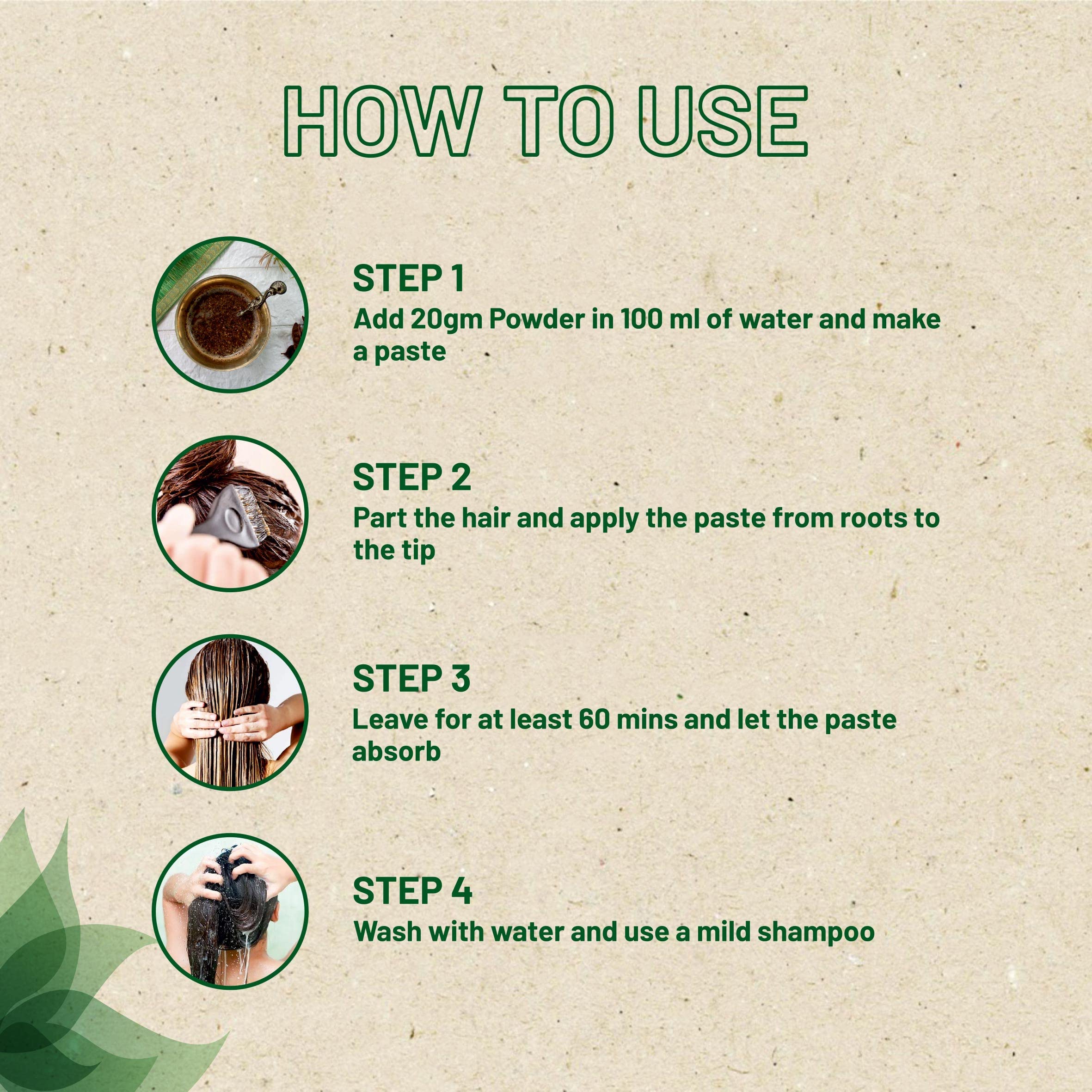 HOW TO USE

STEP 1
Add 20gm Powder in 100 ml of water and make a paste

STEP 2
Part the hair and apply the paste from roots to the tip

STEP 3
Leave for at least 60 mins and let the paste absorb

STEP 4
Wash with water and use a mild shampoo