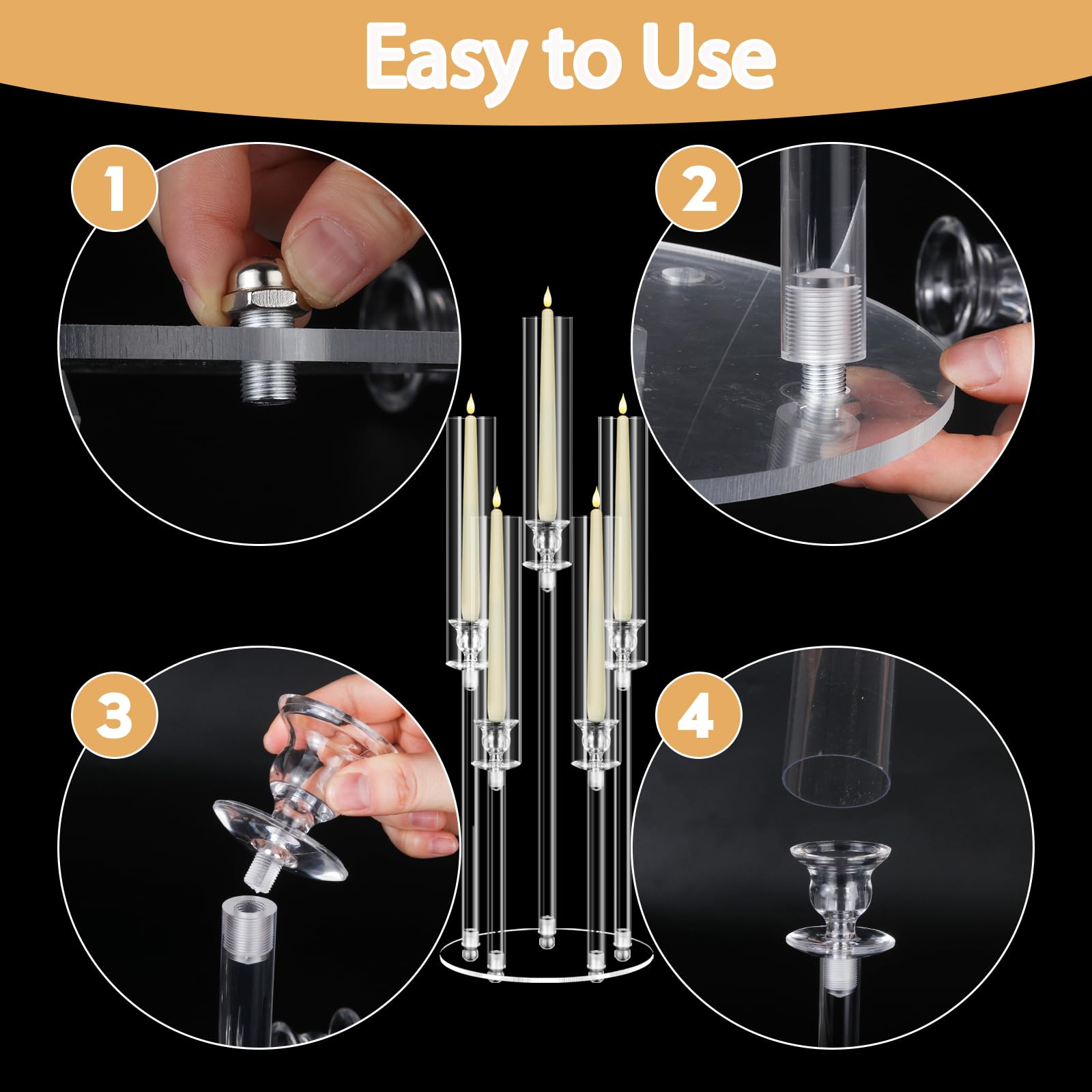 Easy to Use

1

2

3

4