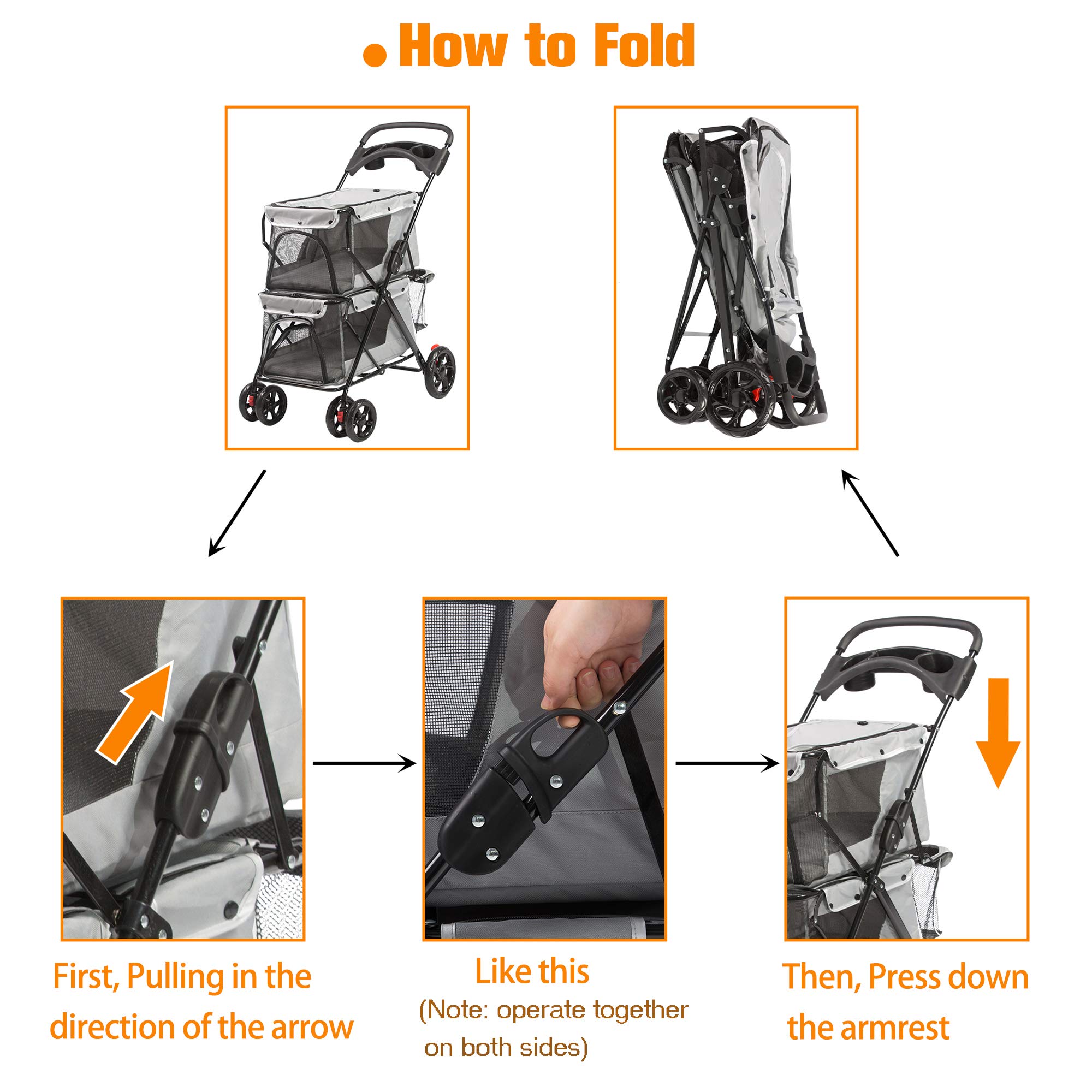 How to Fold

First, Pulling in the direction of the arrow

Like this
(Note: operate together on both sides)

Then, Press down the armrest