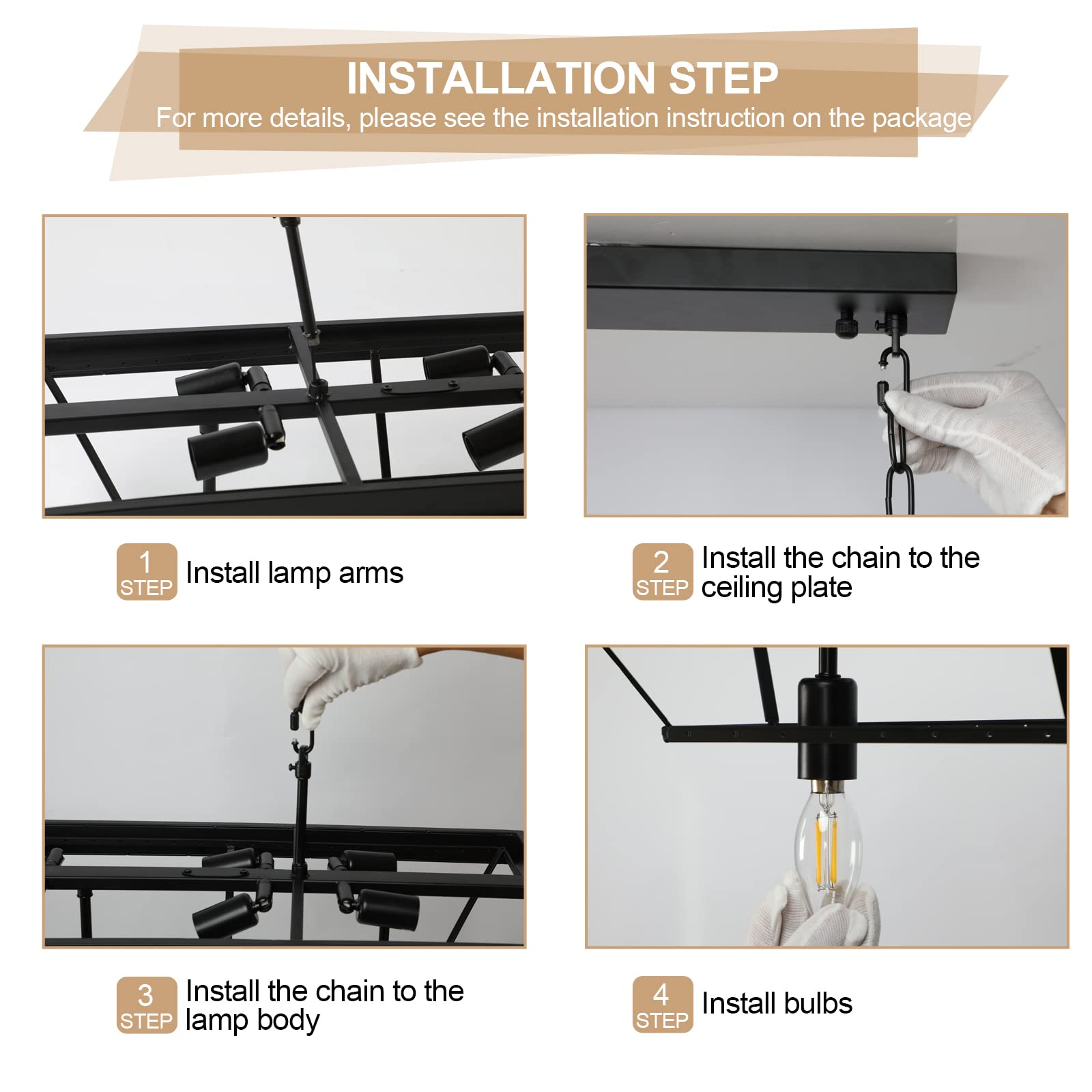 INSTALLATION STEP
For more details, please see the installation instruction on the package

1 STEP Install lamp arms

2 STEP Install the chain to the ceiling plate

3 STEP Install the chain to the lamp body

4 STEP Install bulbs