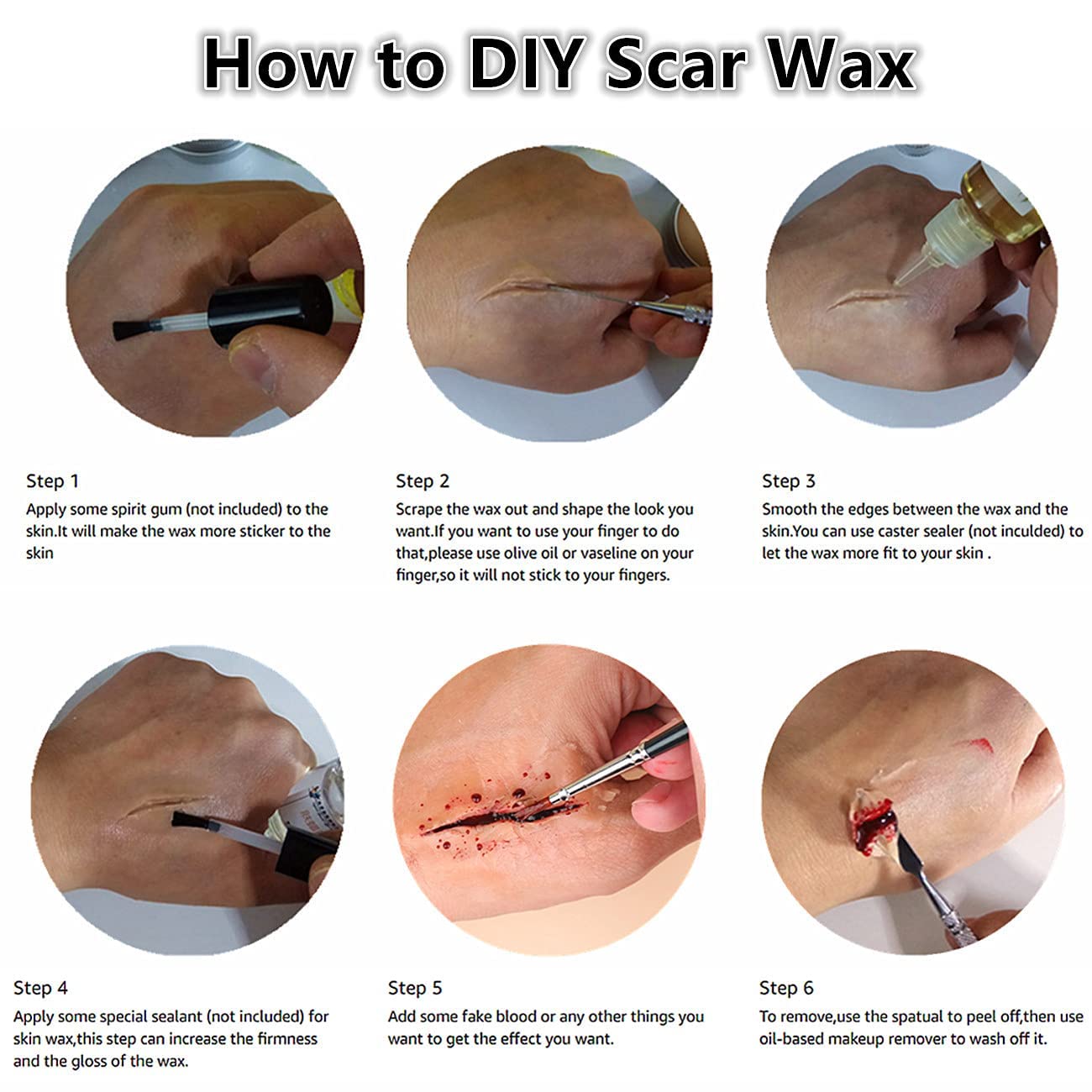 How to DIY Scar Wax

Step 1
Apply some spirit gum (not included) to the skin.It will make the wax more sticker to the skin

Step 2
Scrape the wax out and shape the look you want.If you want to use your finger to do that,please use olive oil or vaseline on your finger,so it will not stick to your fingers.

Step 3
Smooth the edges between the wax and the skin.You can use caster sealer (not inculded) to let the wax more fit to your skin .

Step 4
Apply some special sealant (not included) for skin wax,this step can increase the firmness and the gloss of the wax.

Step 5
Add some fake blood or any other things you want to get the effect you want.

Step 6
To remove,use the spatual to peel off,then use oil-based makeup remover to wash off it.