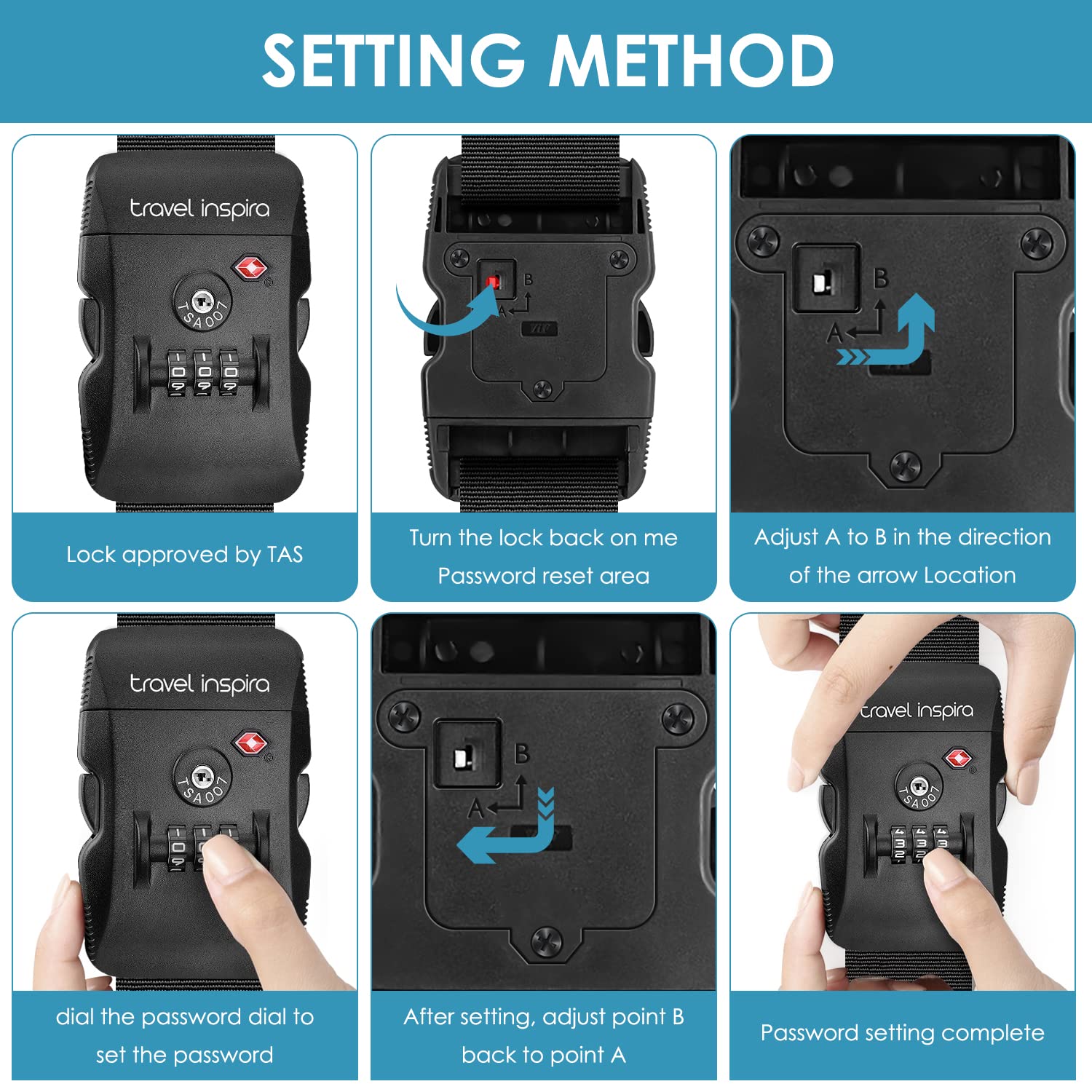 SETTING METHOD

travel inspira

TSA007

Lock approved by TAS

B

A

Turn the lock back on me Password reset area

B

A

Adjust A to B in the direction of the arrow Location

travel inspira

TSA007

dial the password dial to set the password

B

A

After setting, adjust point B back to point A

travel inspira

TSA007

Password setting complete