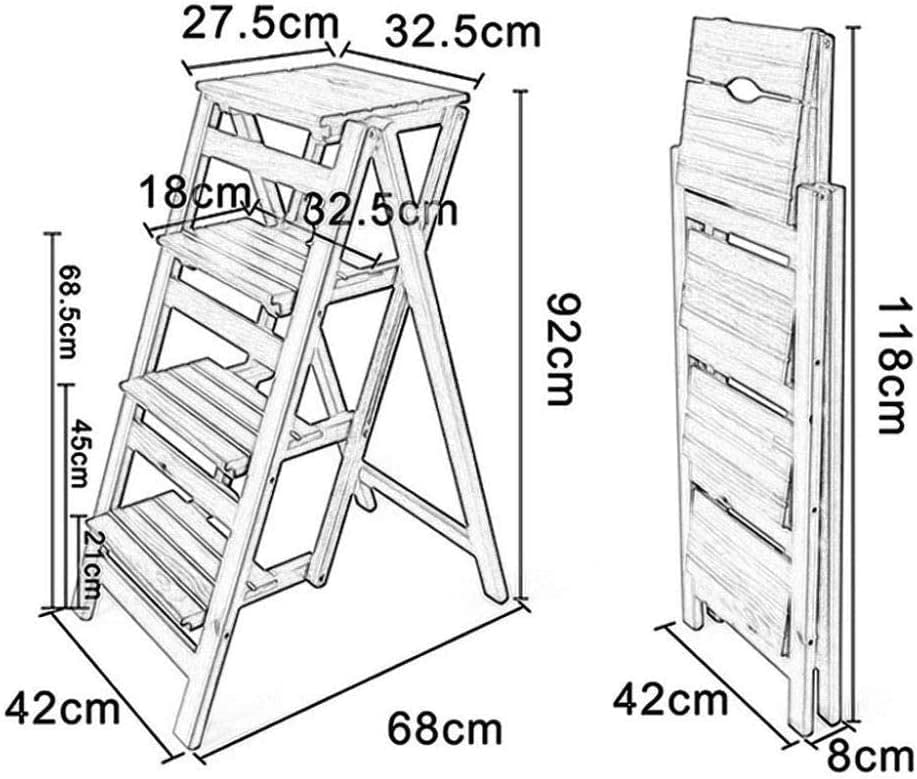 27.5cm
32.5cm
18cm
32.5cm
68.5cm
45cm
21cm
92cm
42cm
68cm
118cm
42cm
8cm