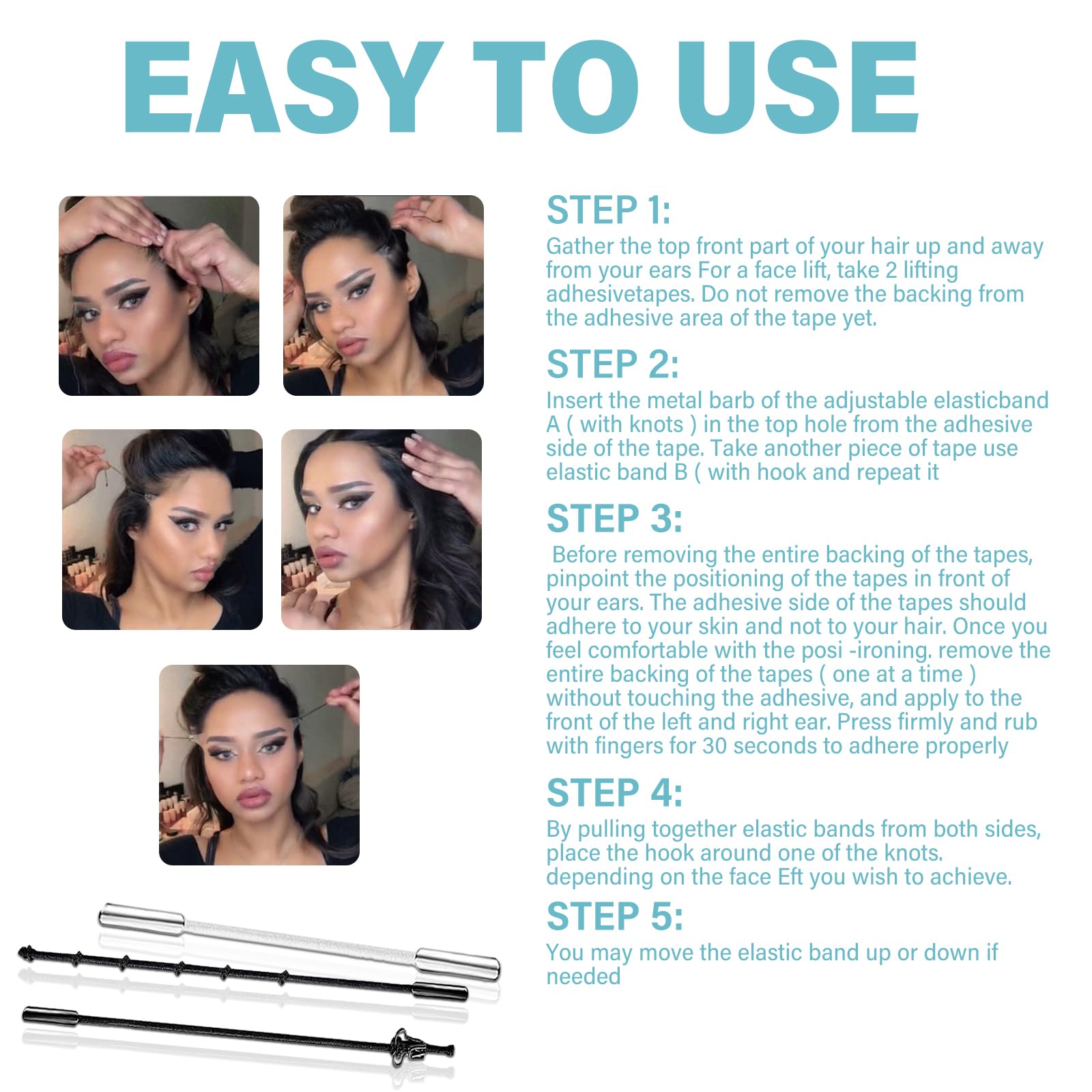 EASY TO USE

STEP 1:
Gather the top front part of your hair up and away from your ears For a face lift, take 2 lifting adhesivetapes. Do not remove the backing from the adhesive area of the tape yet.

STEP 2:
Insert the metal barb of the adjustable elasticband A ( with knots ) in the top hole from the adhesive side of the tape. Take another piece of tape use elastic band B ( with hook and repeat it

STEP 3:
Before removing the entire backing of the tapes, pinpoint the positioning of the tapes in front of your ears. The adhesive side of the tapes should adhere to your skin and not to your hair. Once you feel comfortable with the posi -ironing. remove the entire backing of the tapes ( one at a time ) without touching the adhesive, and apply to the front of the left and right ear. Press firmly and rub with fingers for 30 seconds to adhere properly

STEP 4:
By pulling together elastic bands from both sides, place the hook around one of the knots. depending on the face Eft you wish to achieve.

STEP 5:
You may move the elastic band up or down if needed