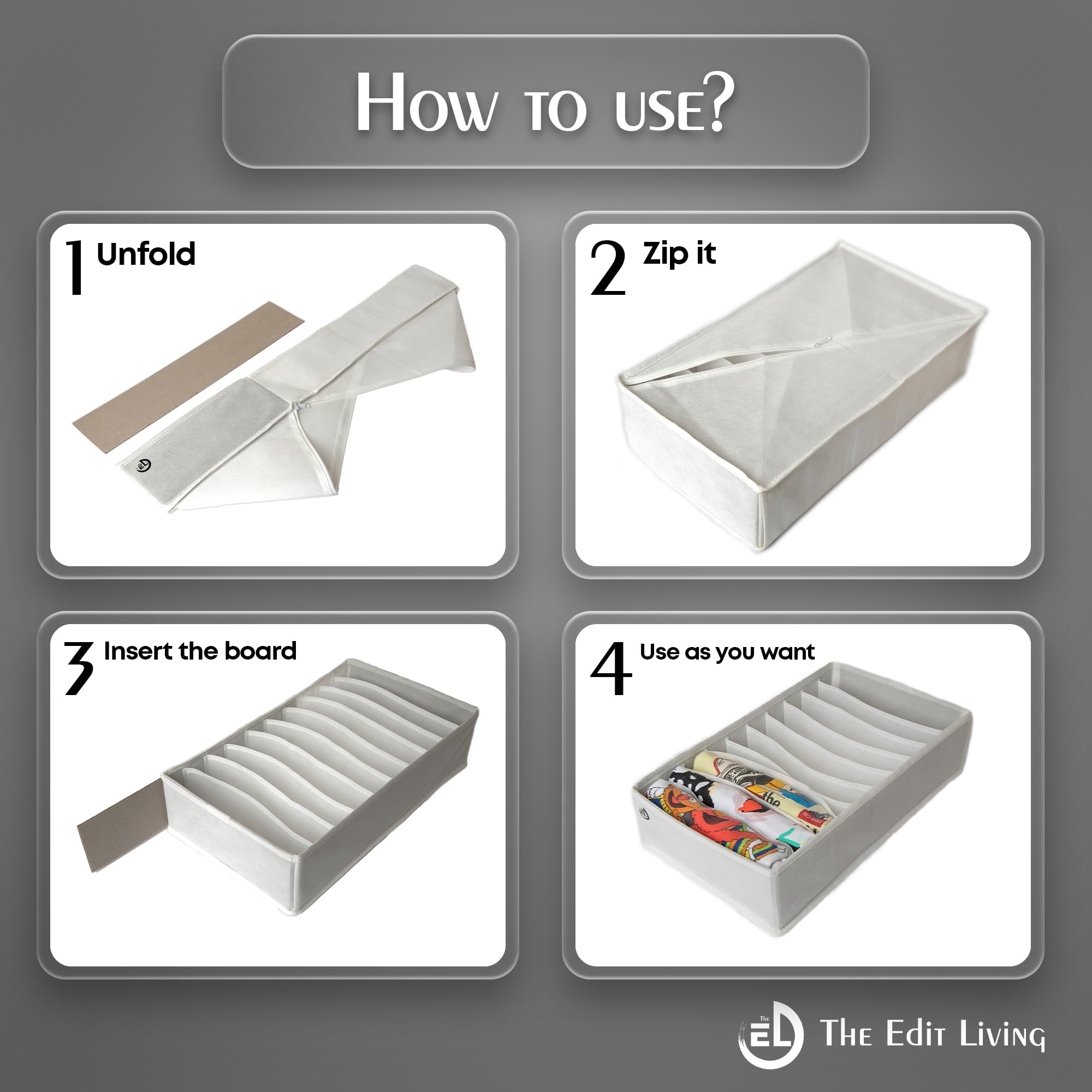 How to use?

1 Unfold

2 Zip it

3 Insert the board

4 Use as you want

The EL

The Edit Living