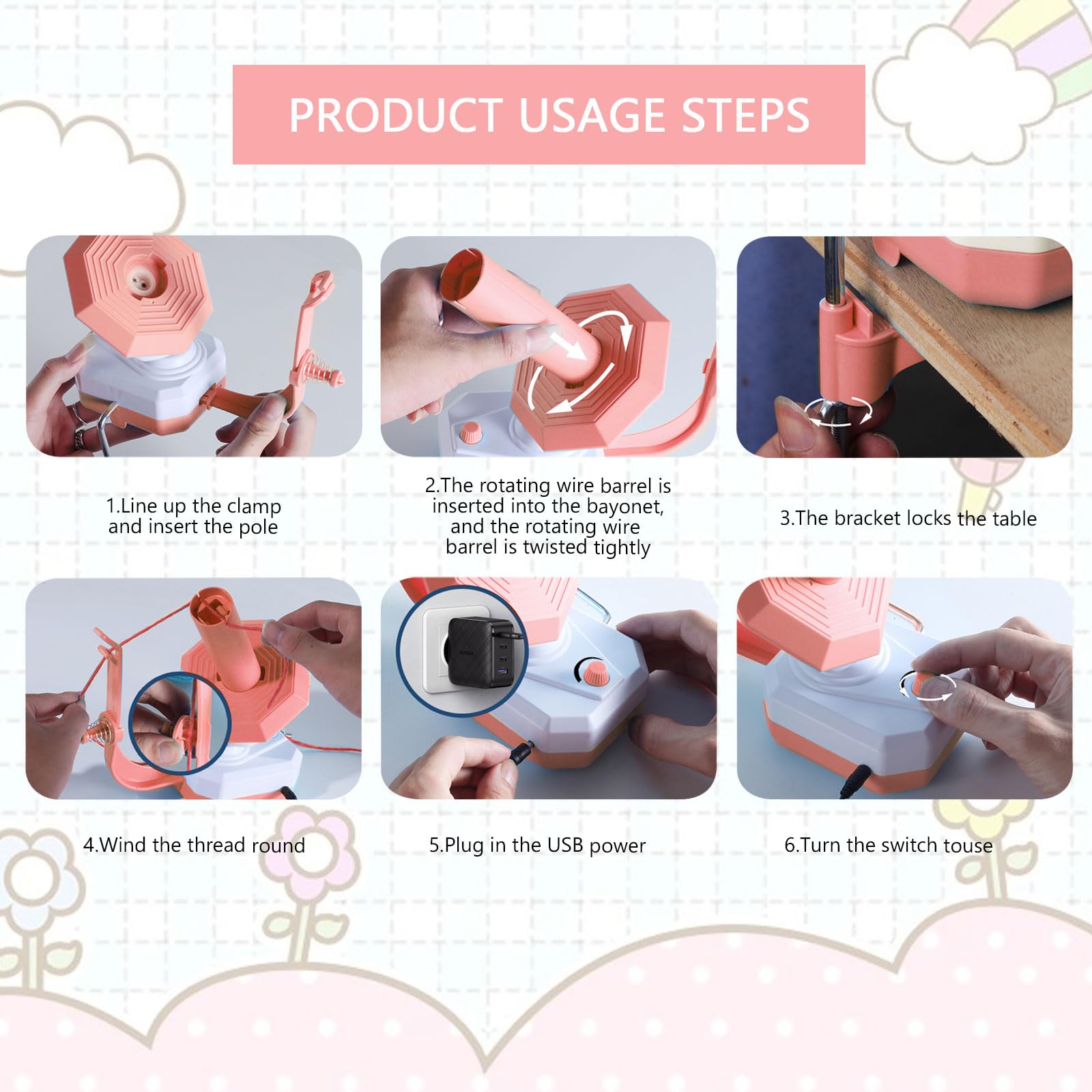 PRODUCT USAGE STEPS

1.Line up the clamp and insert the pole

2.The rotating wire barrel is inserted into the bayonet, and the rotating wire barrel is twisted tightly

3.The bracket locks the table

4.Wind the thread round

5.Plug in the USB power

6.Turn the switch touse