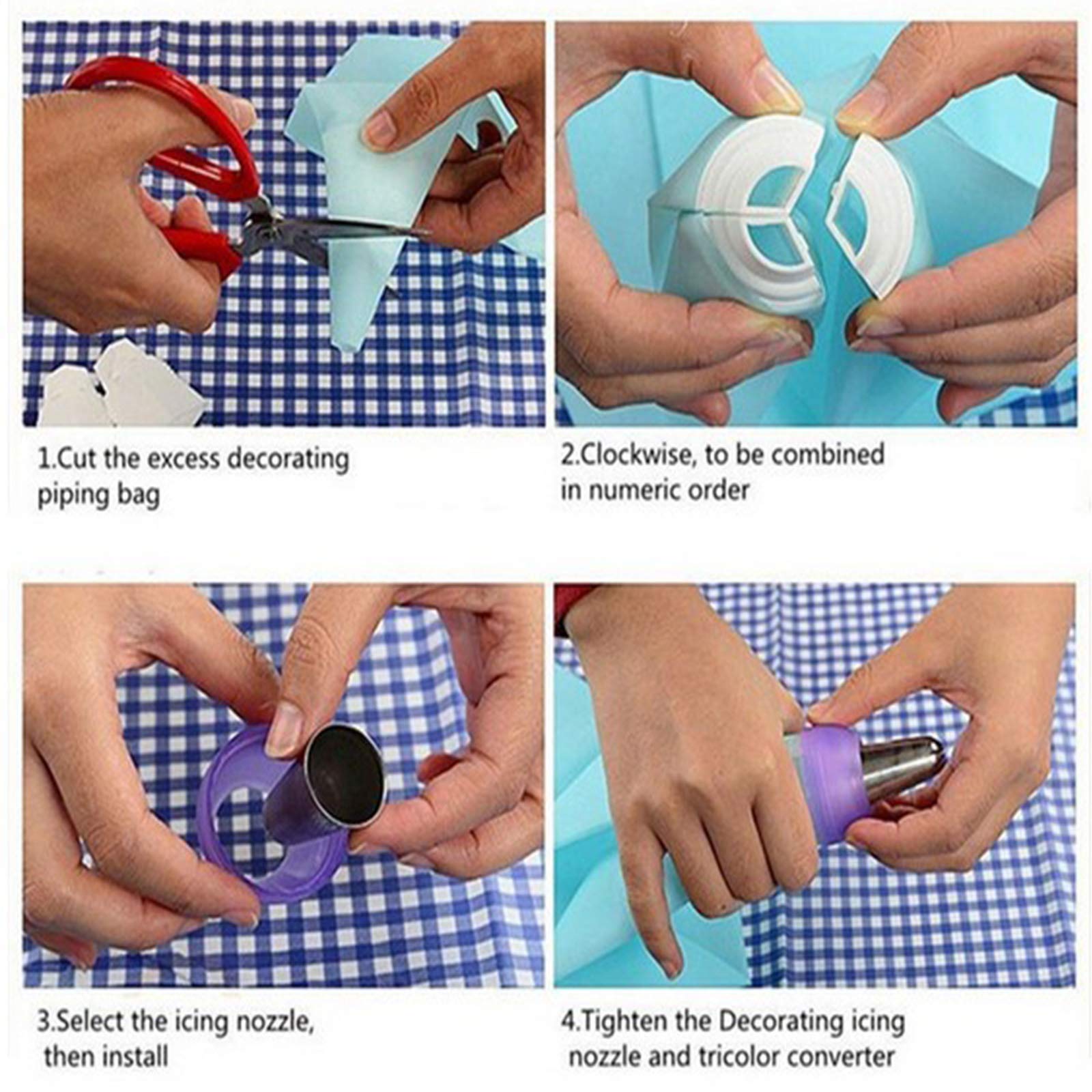 1.Cut the excess decorating piping bag

2.Clockwise, to be combined in numeric order

3.Select the icing nozzle, then install

4.Tighten the Decorating icing nozzle and tricolor converter