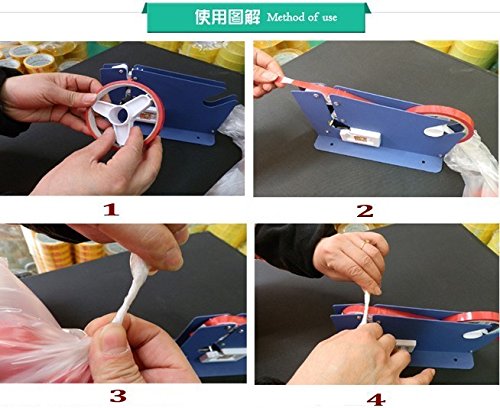 使用图解 Method of use

1

2

3

4