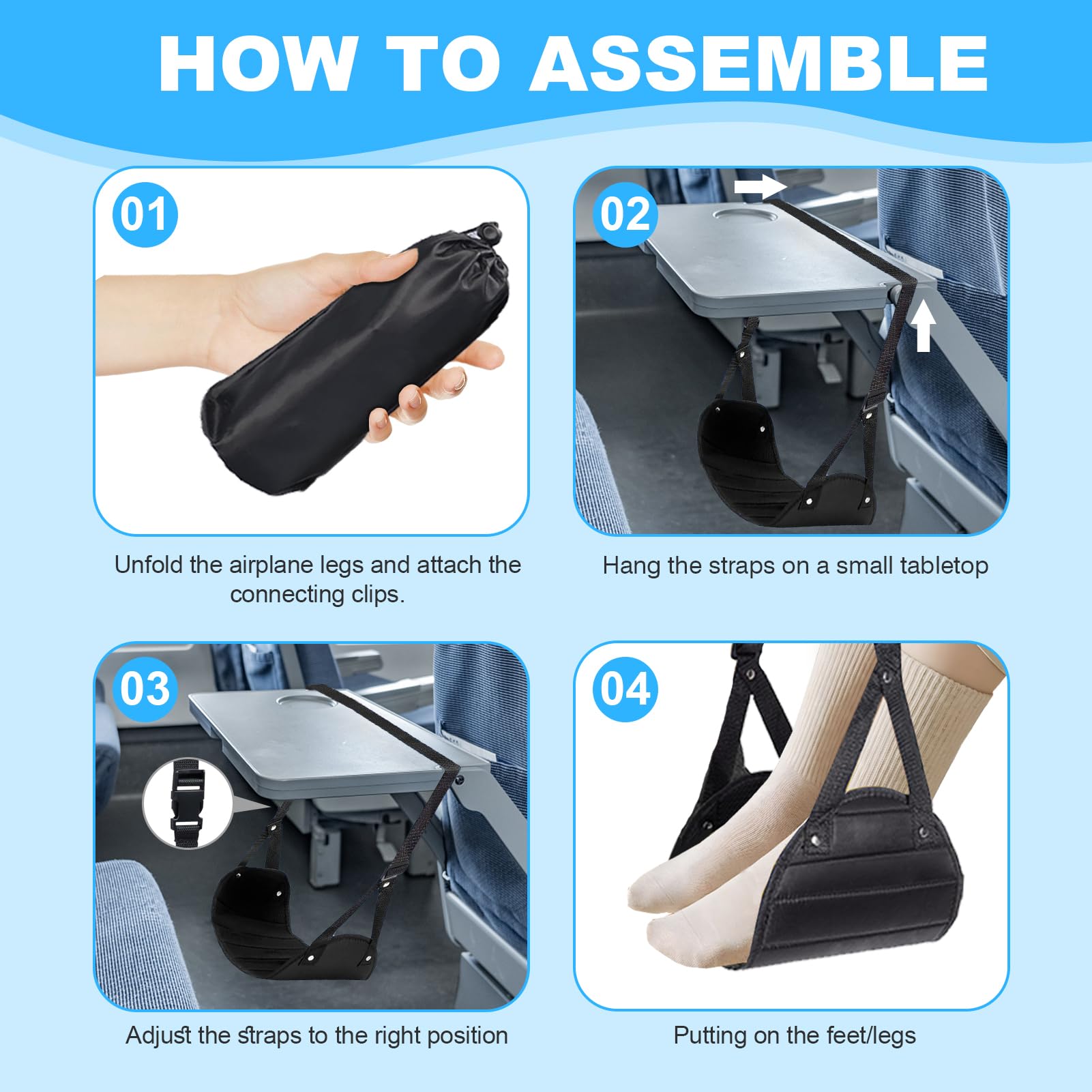 HOW TO ASSEMBLE

01

Unfold the airplane legs and attach the connecting clips.

02

Hang the straps on a small tabletop

03

Adjust the straps to the right position

04

Putting on the feet/legs