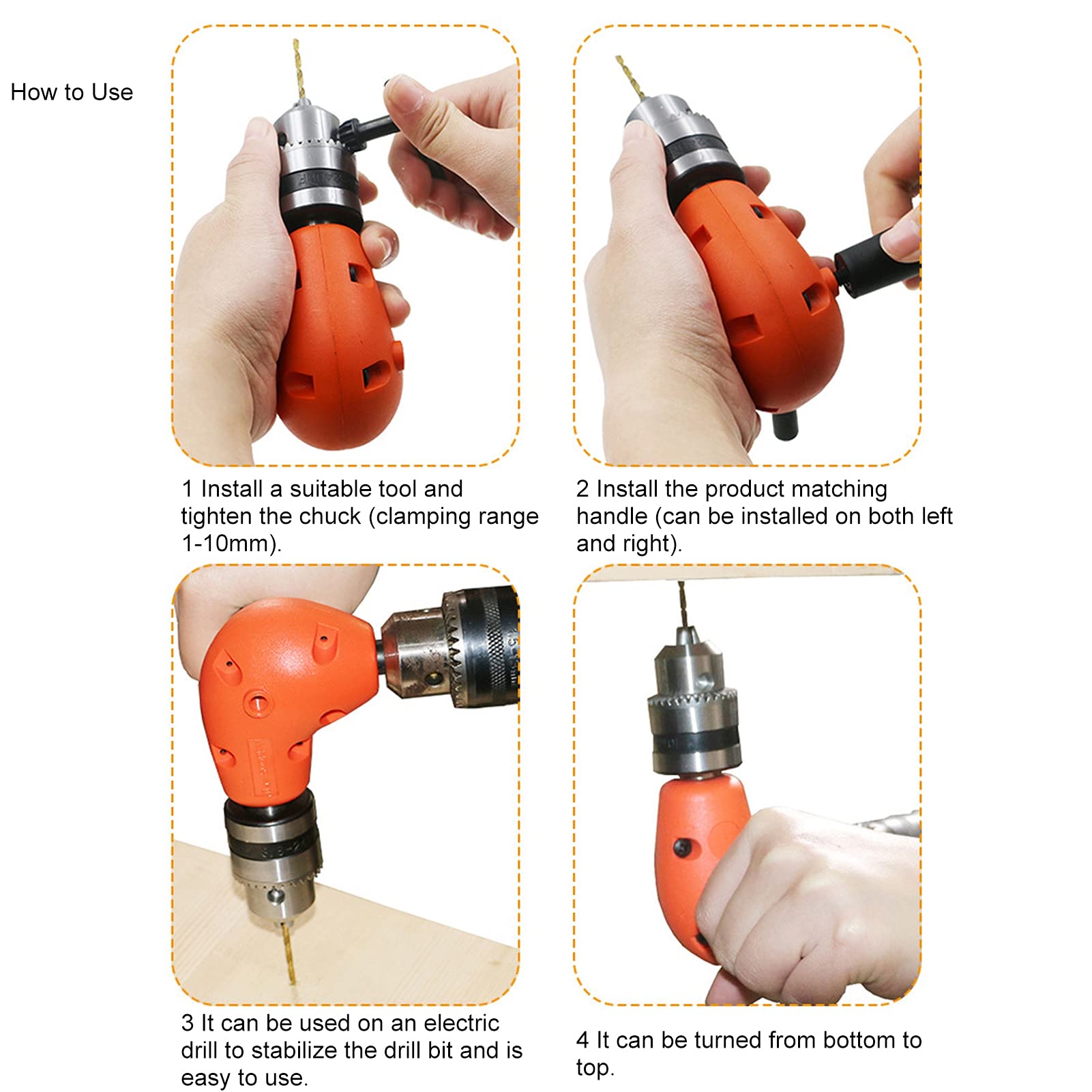 How to Use

1 Install a suitable tool and tighten the chuck (clamping range 1-10mm).

2 Install the product matching handle (can be installed on both left and right).

3 It can be used on an electric drill to stabilize the drill bit and is easy to use.

4 It can be turned from bottom to top.