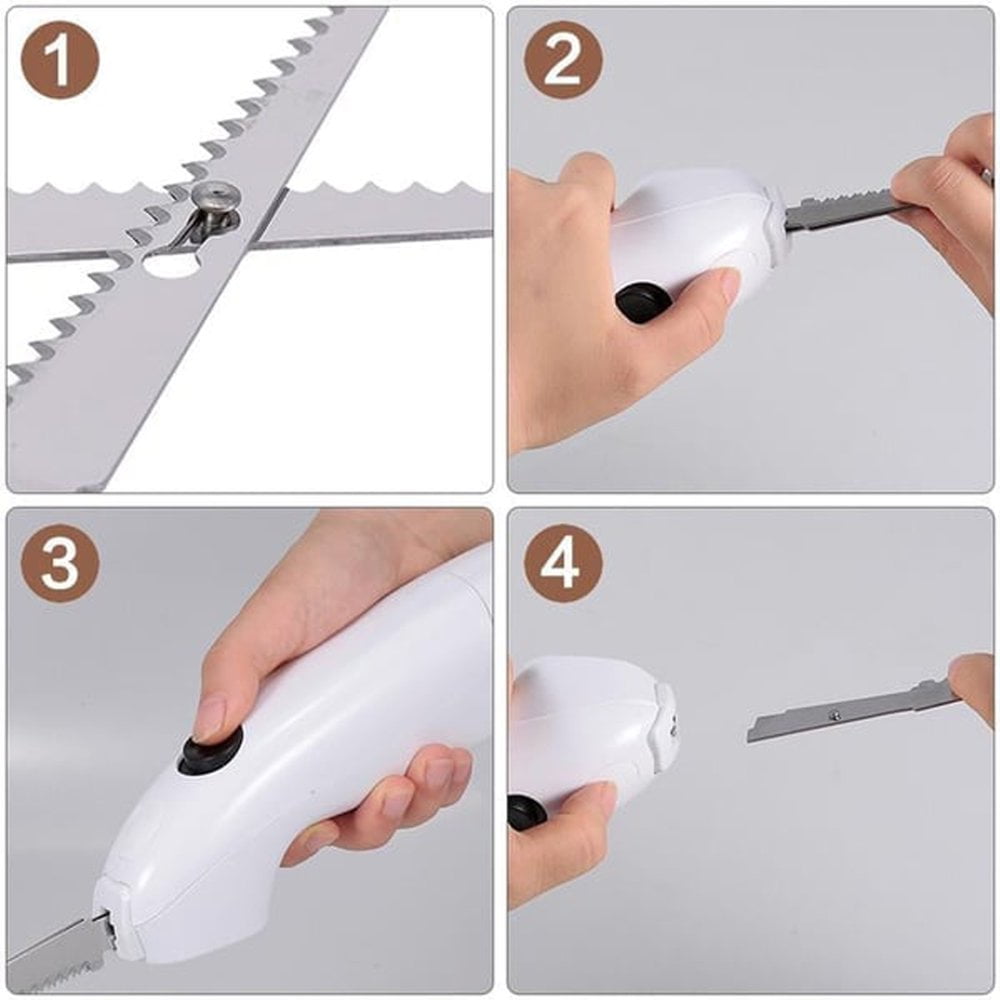 1

2

3

4