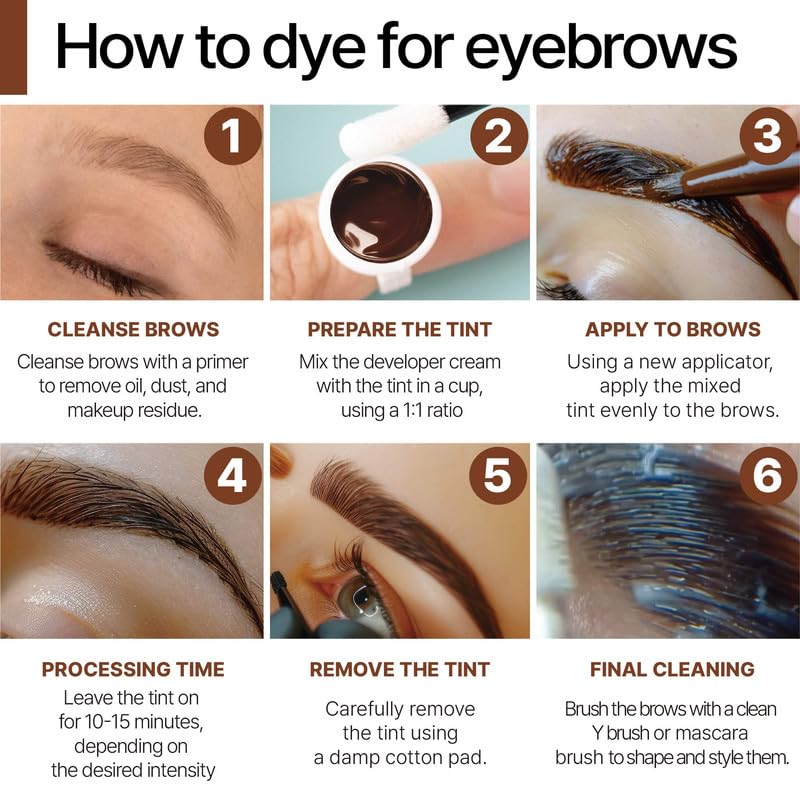 How to dye for eyebrows

1

CLEANSE BROWS

Cleanse brows with a primer to remove oil, dust, and makeup residue.

2

PREPARE THE TINT

Mix the developer cream with the tint in a cup, using a 1:1 ratio

3

APPLY TO BROWS

Using a new applicator, apply the mixed tint evenly to the brows.

4

PROCESSING TIME

Leave the tint on for 10-15 minutes, depending on the desired intensity

5

REMOVE THE TINT

Carefully remove the tint using a damp cotton pad.

6

FINAL CLEANING

Brush the brows with a clean Y brush or mascara brush to shape and style them.