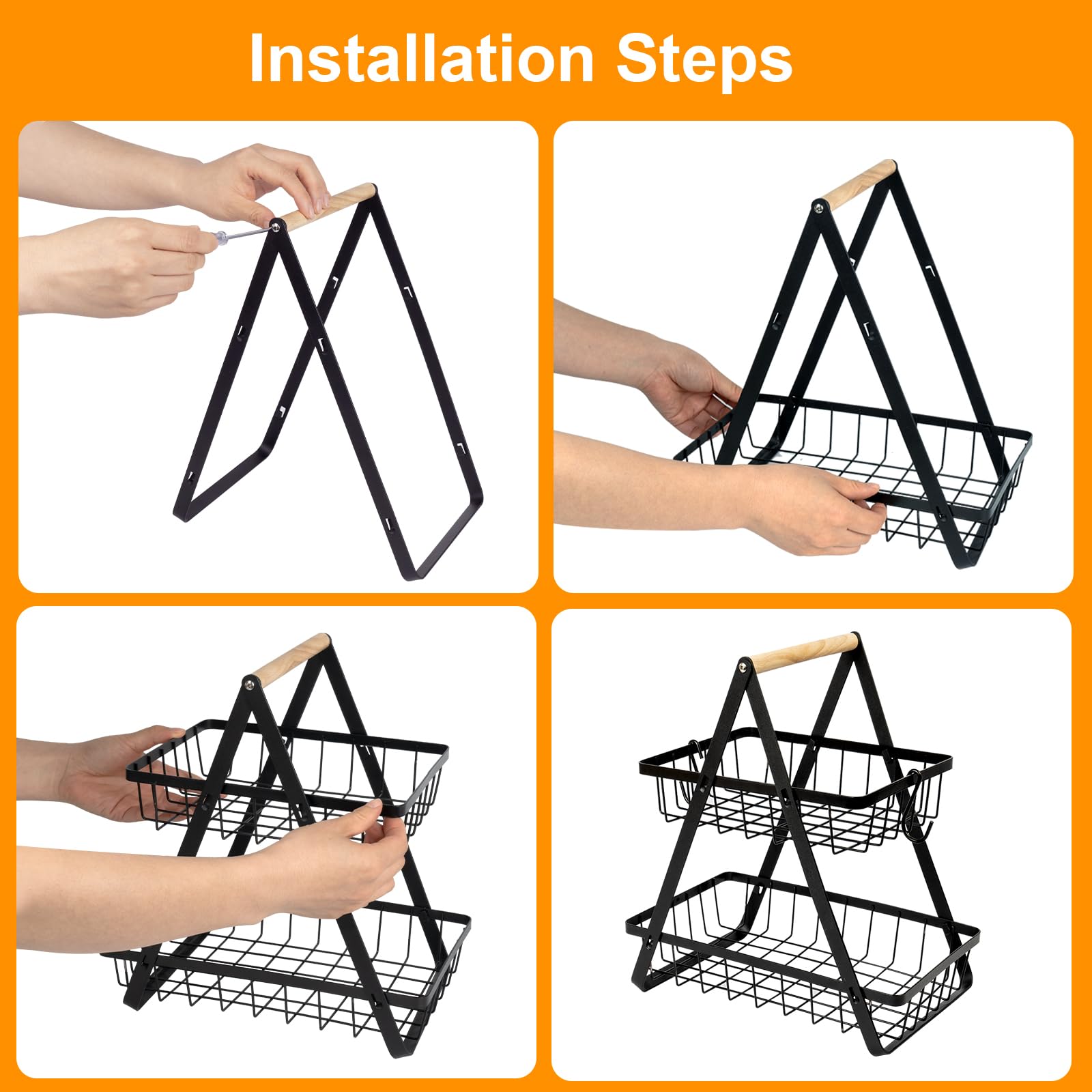 Installation Steps