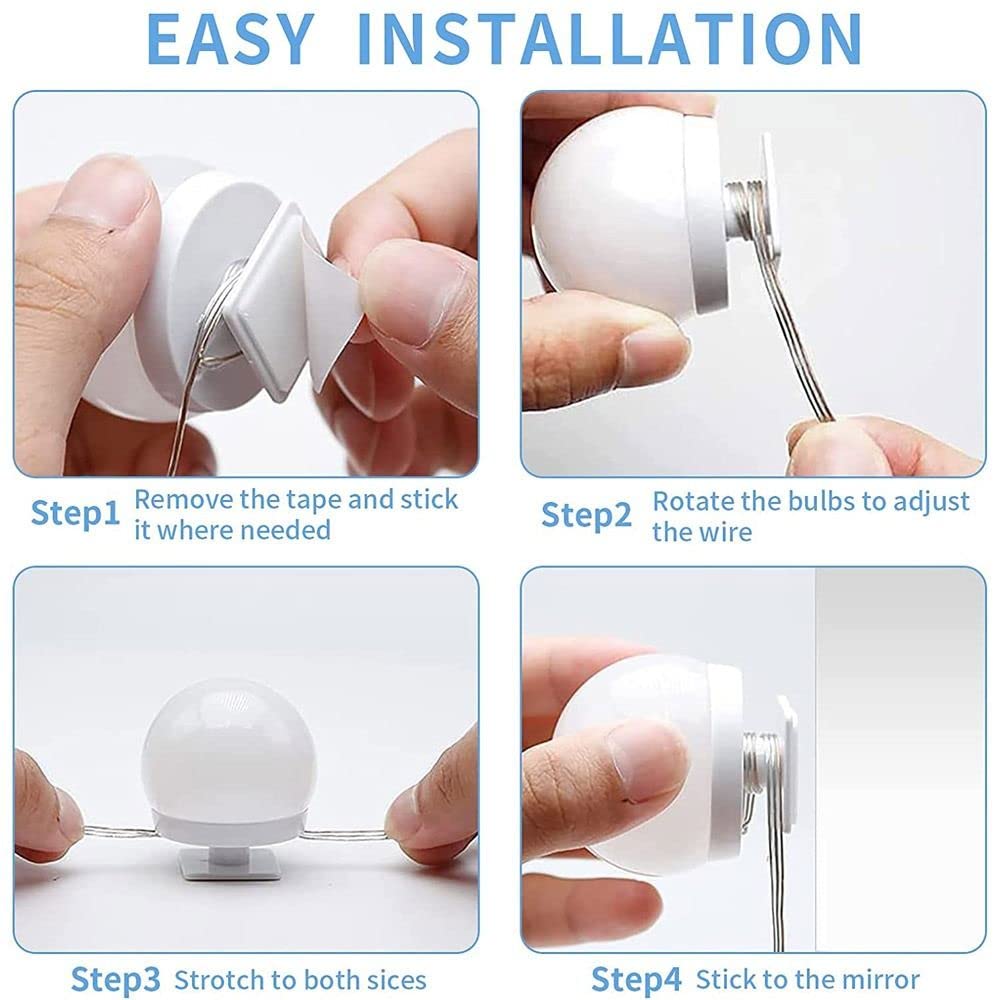 EASY INSTALLATION

Step1 Remove the tape and stick it where needed

Step2 Rotate the bulbs to adjust the wire

Step3 Strotch to both sices

Step4 Stick to the mirror