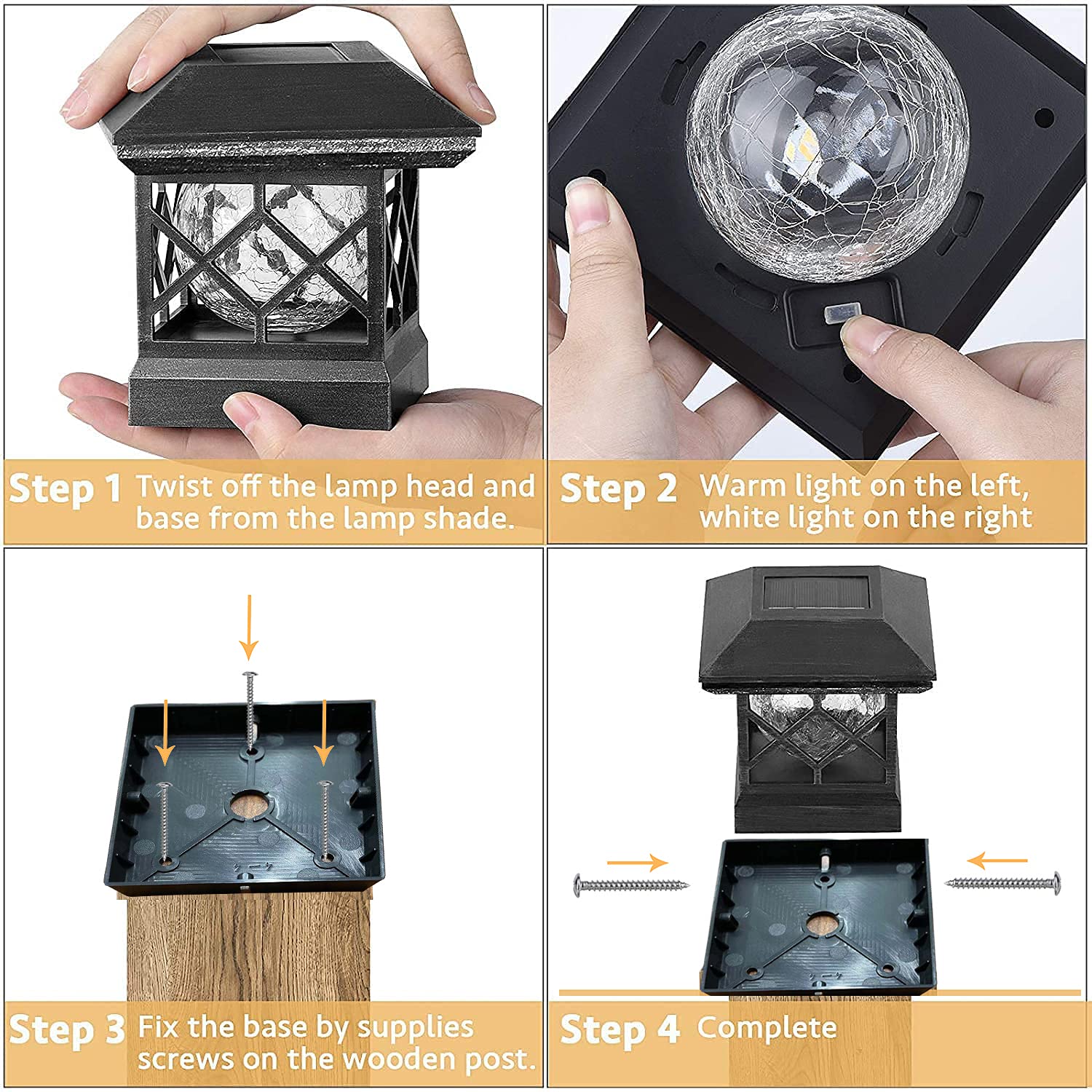 Step 1 Twist off the lamp head and base from the lamp shade.

Step 2 Warm light on the left, white light on the right

Step 3 Fix the base by supplies screws on the wooden post.

Step 4 Complete