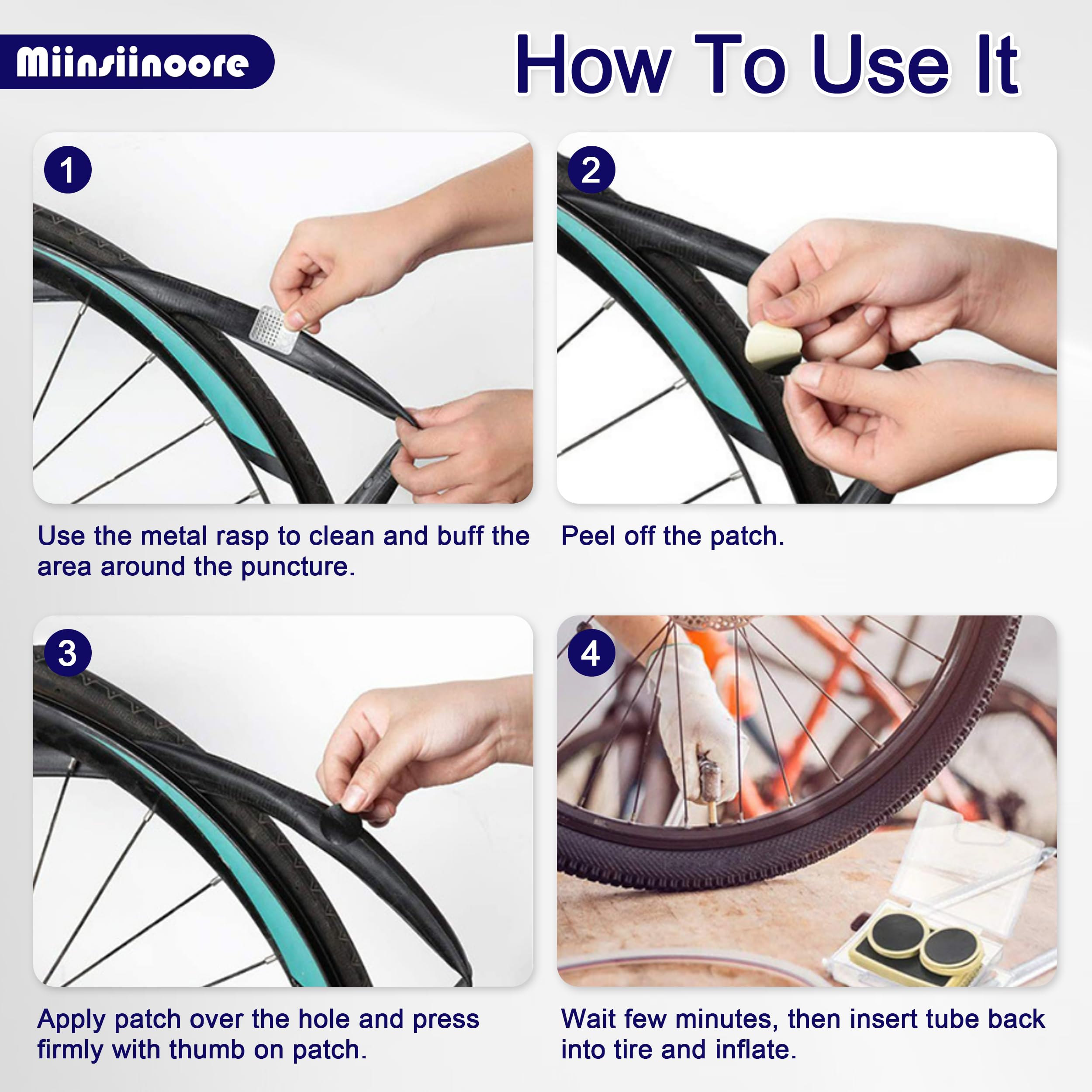 Miinsiinoore

How To Use It

1

Use the metal rasp to clean and buff the area around the puncture.

2

Peel off the patch.

3

Apply patch over the hole and press firmly with thumb on patch.

4

Wait few minutes, then insert tube back into tire and inflate.