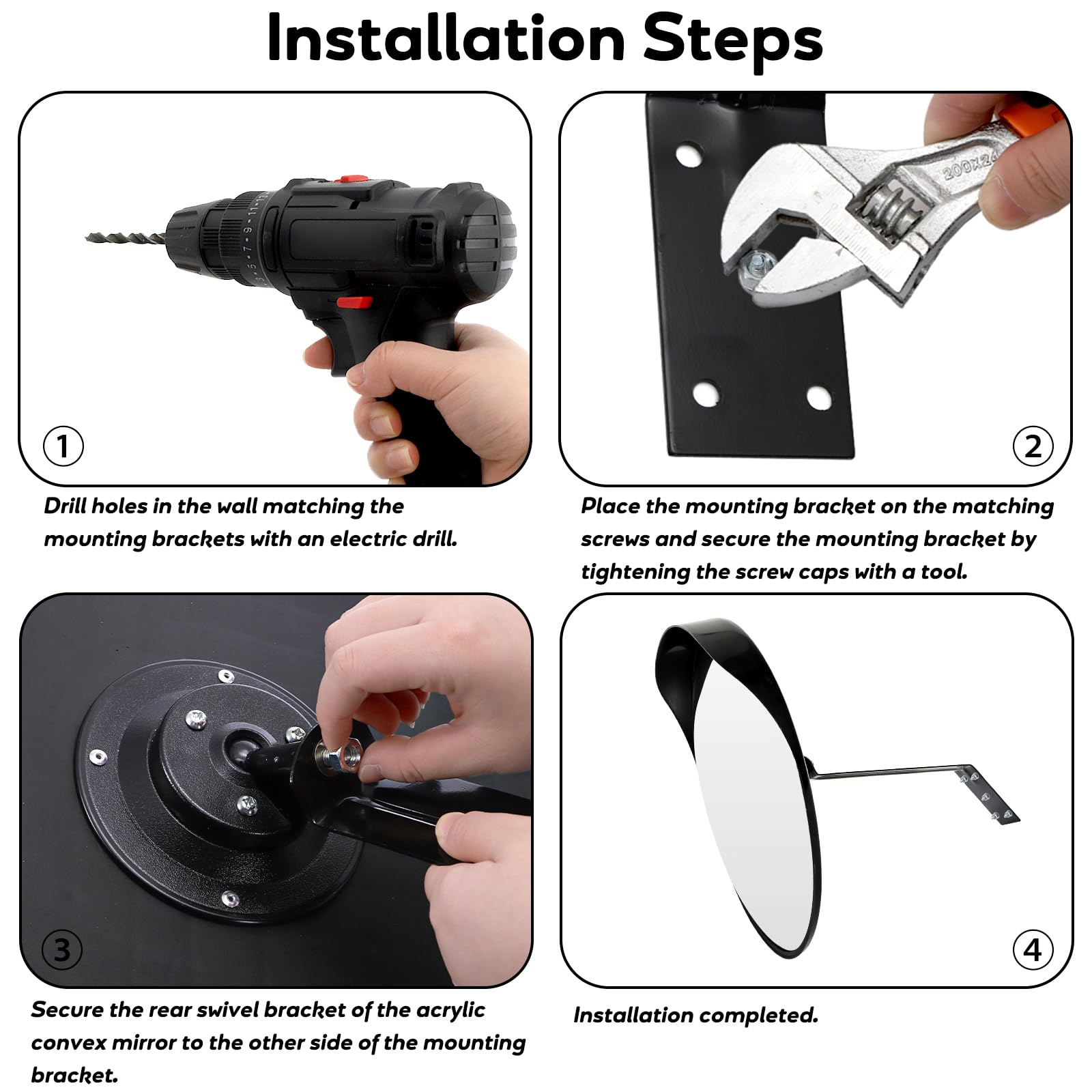 Installation Steps

①

Drill holes in the wall matching the mounting brackets with an electric drill.

200X24

②

Place the mounting bracket on the matching screws and secure the mounting bracket by tightening the screw caps with a tool.

③

Secure the rear swivel bracket of the acrylic convex mirror to the other side of the mounting bracket.

④

Installation completed.