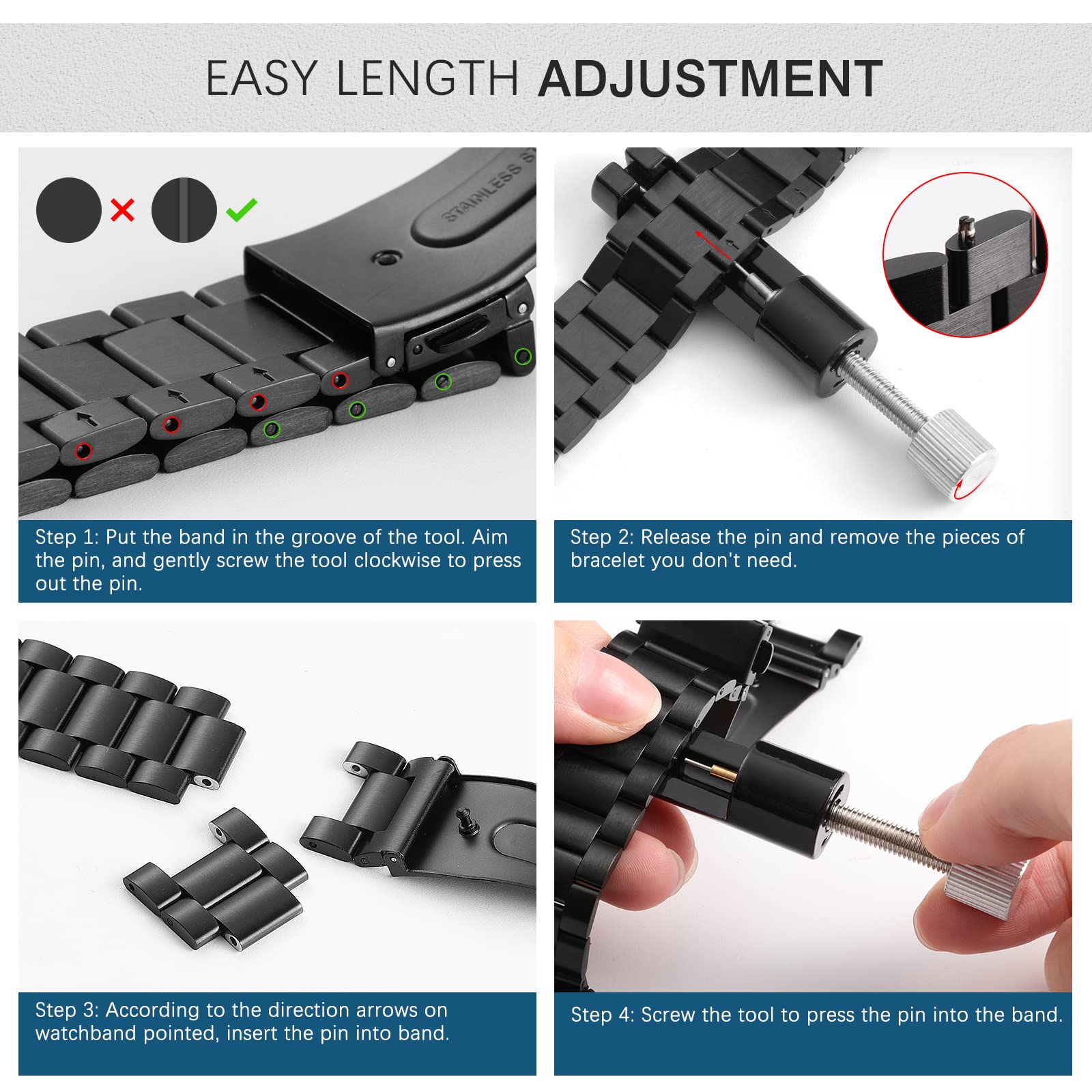 EASY LENGTH ADJUSTMENT

STAINLESS S

Step 1: Put the band in the groove of the tool. Aim the pin, and gently screw the tool clockwise to press out the pin.

Step 2: Release the pin and remove the pieces of bracelet you don't need.

Step 3: According to the direction arrows on watchband pointed, insert the pin into band.

Step 4: Screw the tool to press the pin into the band.