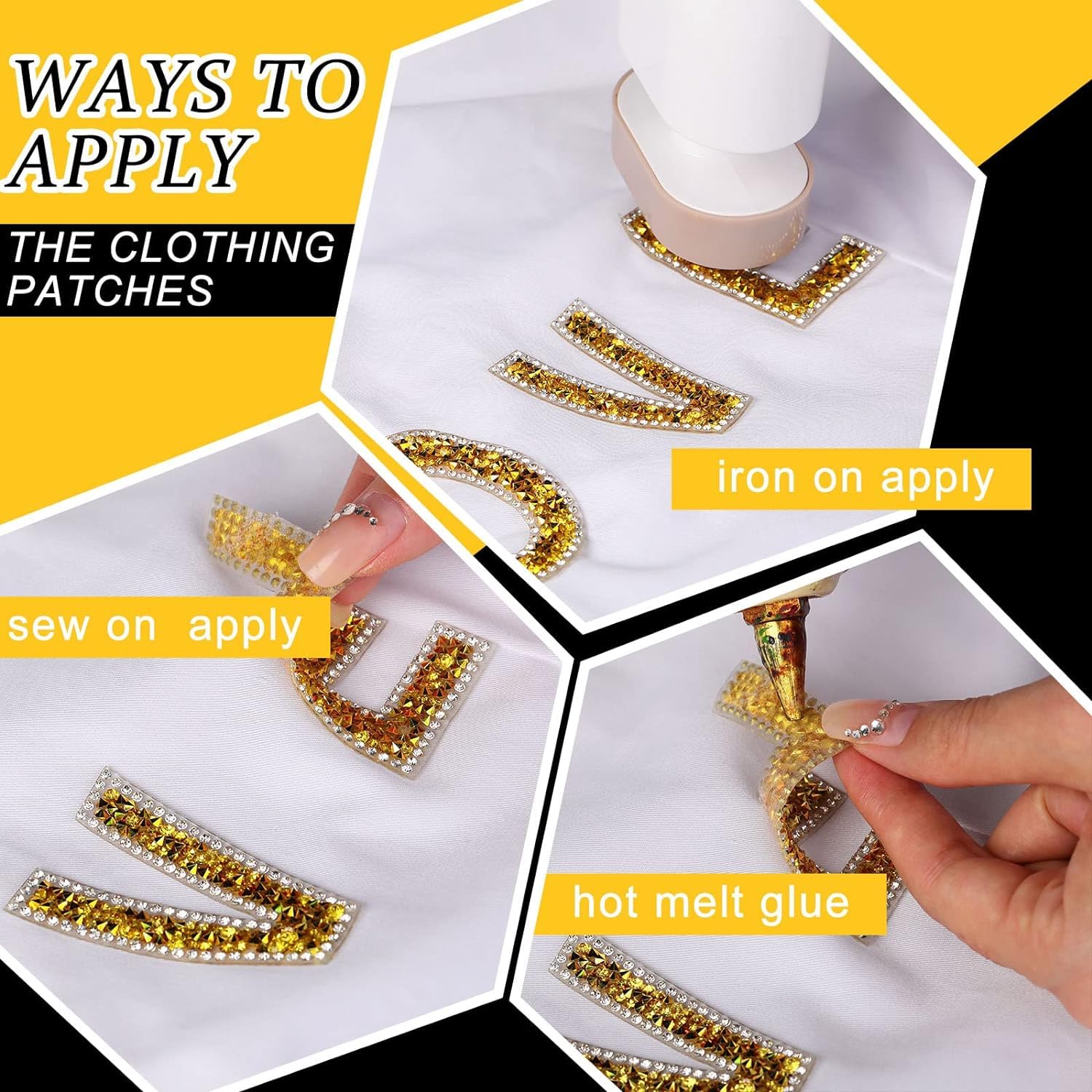 WAYS TO APPLY

THE CLOTHING PATCHES

iron on apply

sew on apply

hot melt glue