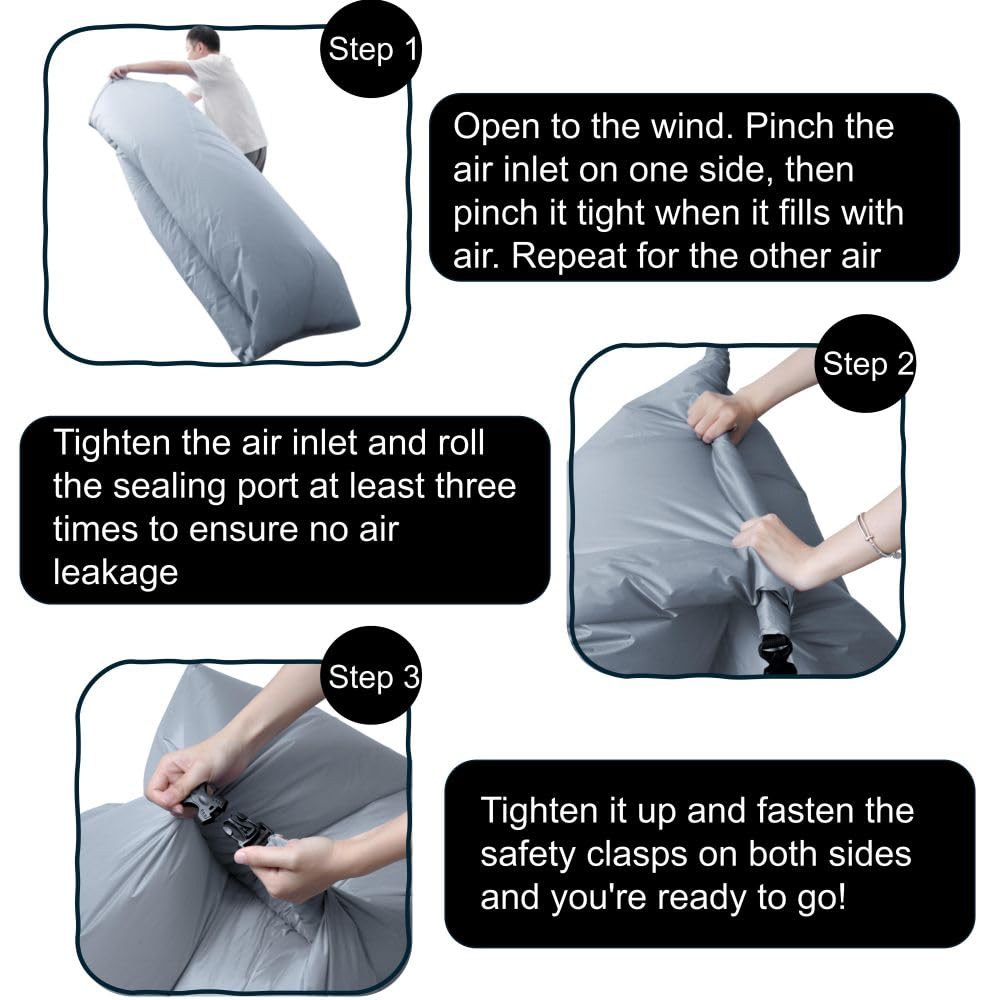 Step 1

Open to the wind. Pinch the air inlet on one side, then pinch it tight when it fills with air. Repeat for the other air

Step 2

Tighten the air inlet and roll the sealing port at least three times to ensure no air leakage

Step 3

Tighten it up and fasten the safety clasps on both sides and you're ready to go!