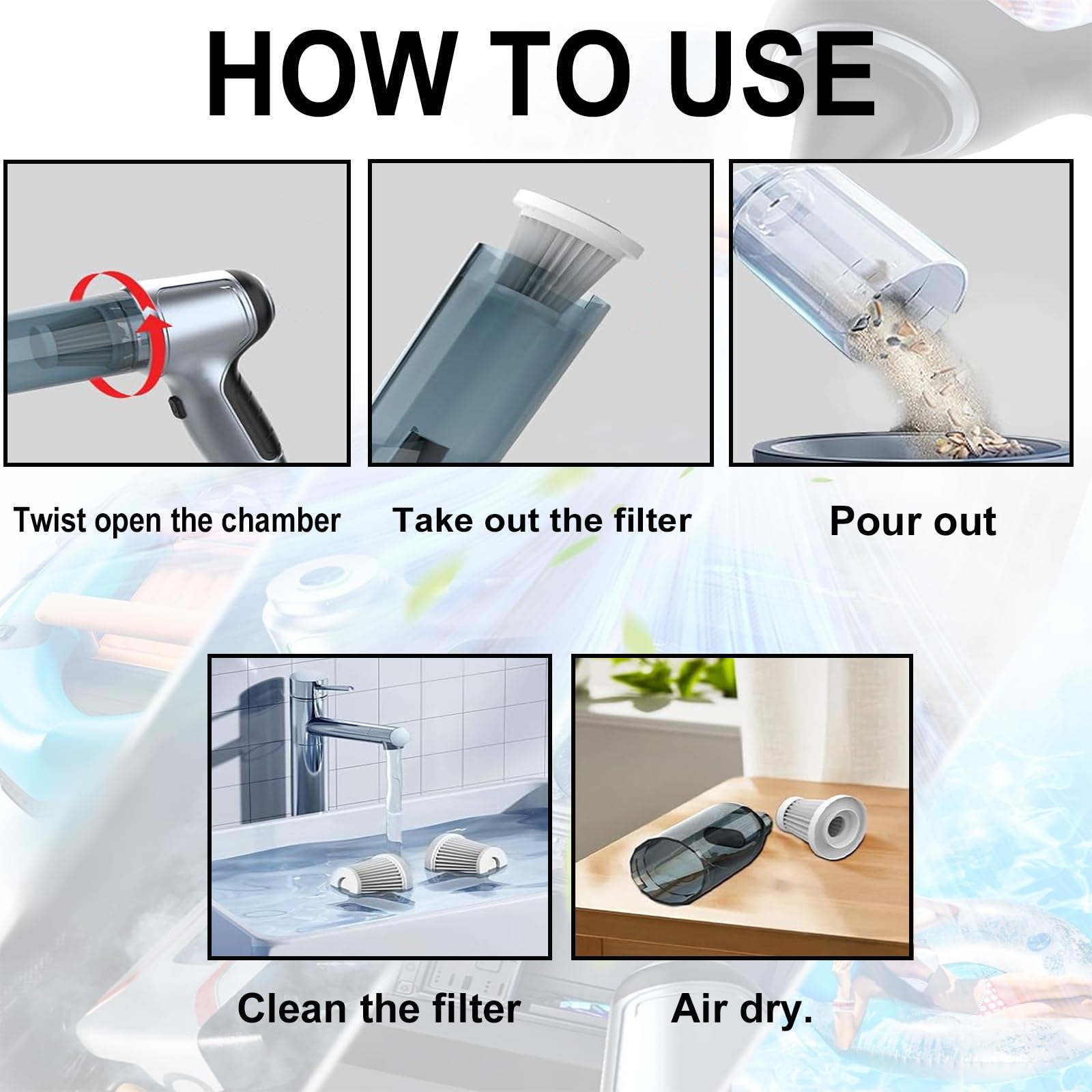 HOW TO USE

Twist open the chamber

Take out the filter

Pour out

Clean the filter

Air dry.