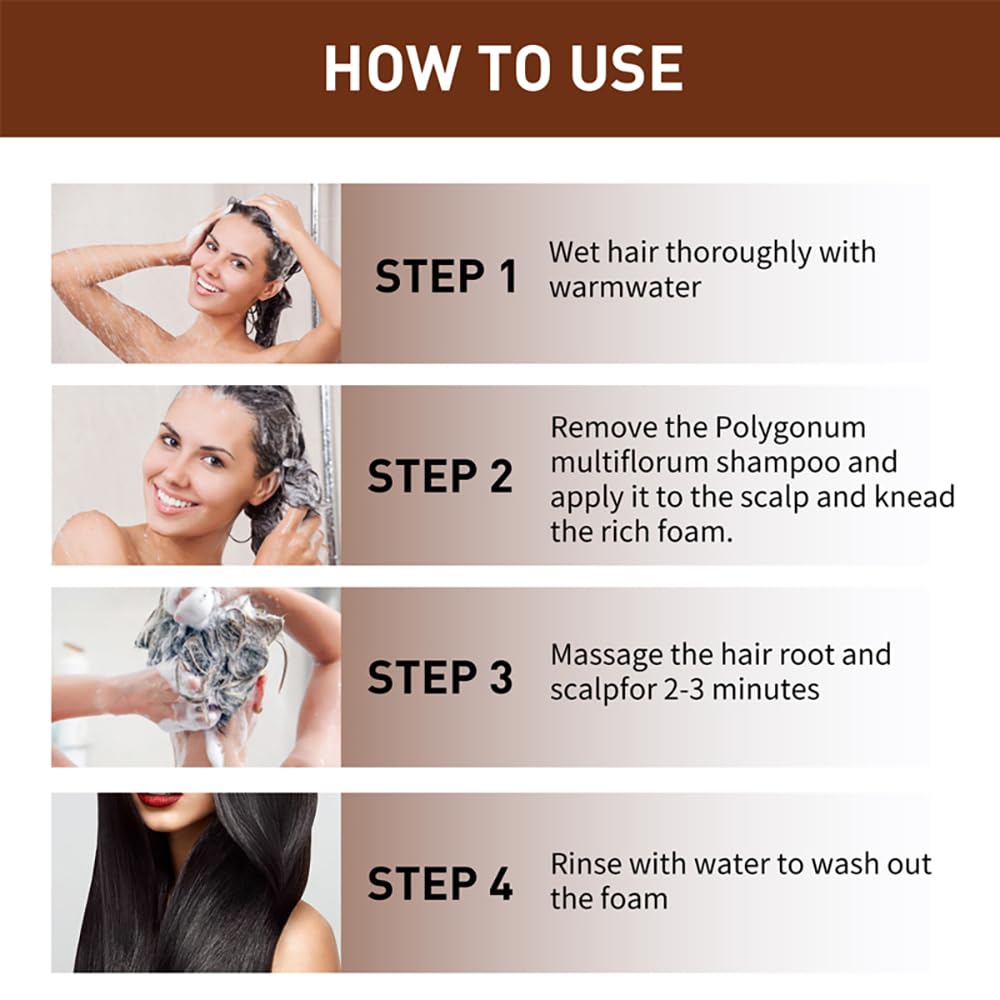 HOW TO USE

STEP 1

Wet hair thoroughly with warmwater

STEP 2

Remove the Polygonum multiflorum shampoo and apply it to the scalp and knead the rich foam.

STEP 3

Massage the hair root and scalpfor 2-3 minutes

STEP 4

Rinse with water to wash out the foam