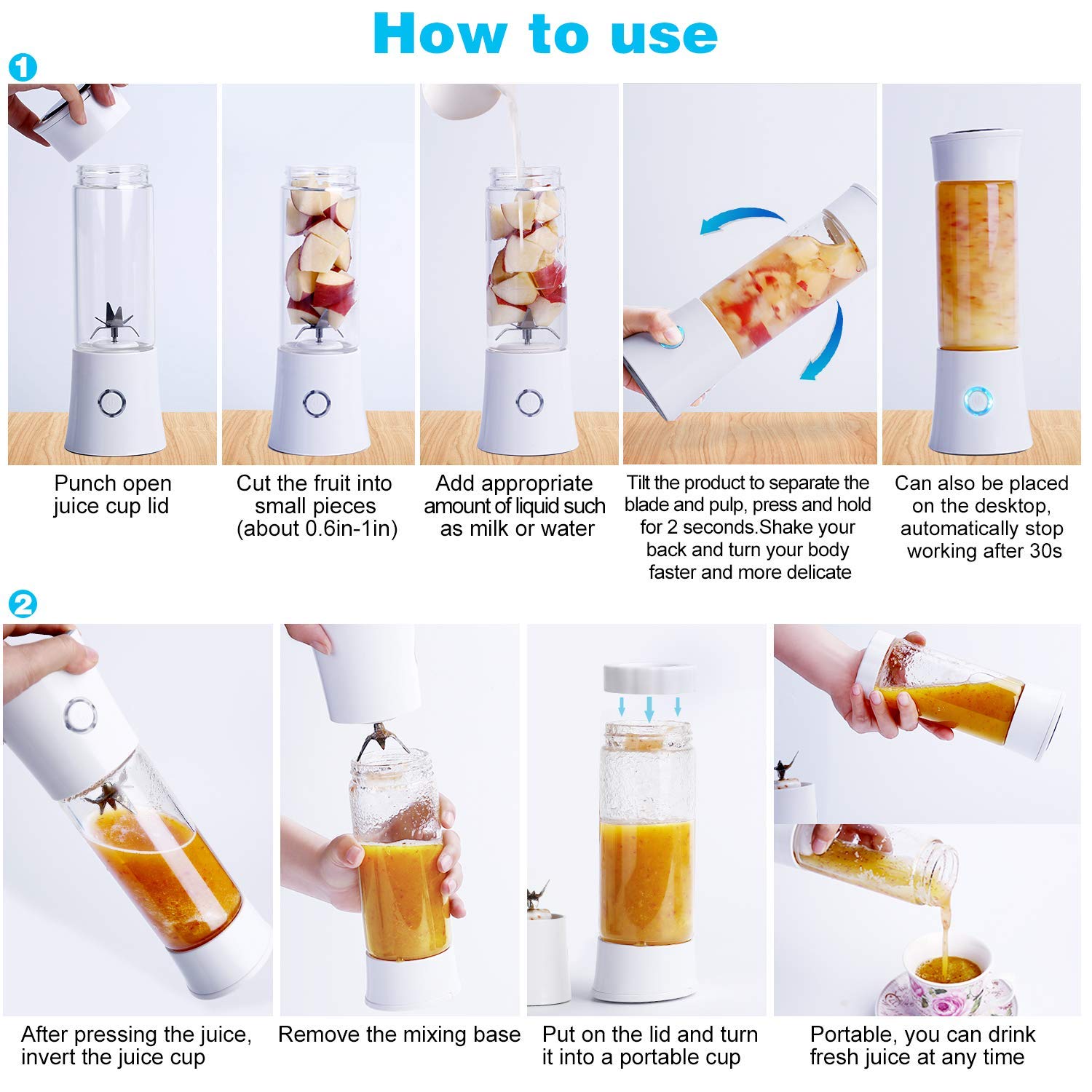 How to use

1

Punch open juice cup lid

Cut the fruit into small pieces (about 0.6in-1in)

Add appropriate amount of liquid such as milk or water

Tilt the product to separate the blade and pulp, press and hold for 2 seconds.Shake your back and turn your body faster and more delicate

Can also be placed on the desktop, automatically stop working after 30s

2

After pressing the juice, invert the juice cup

Remove the mixing base

Put on the lid and turn it into a portable cup

Portable, you can drink fresh juice at any time