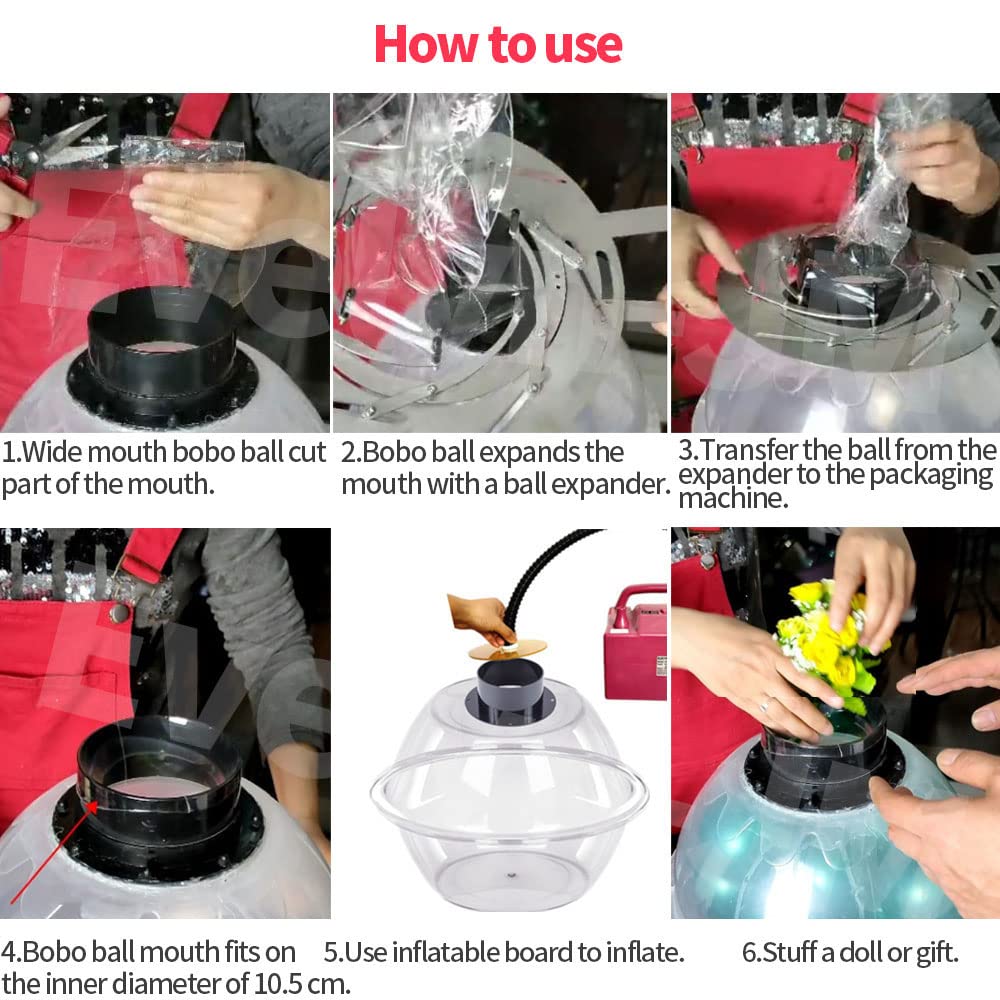 How to use

1.Wide mouth bobo ball cut part of the mouth.

2.Bobo ball expands the mouth with a ball expander.

3.Transfer the ball from the expander to the packaging machine.

4.Bobo ball mouth fits on the inner diameter of 10.5 cm.

5.Use inflatable board to inflate.

6.Stuff a doll or gift.