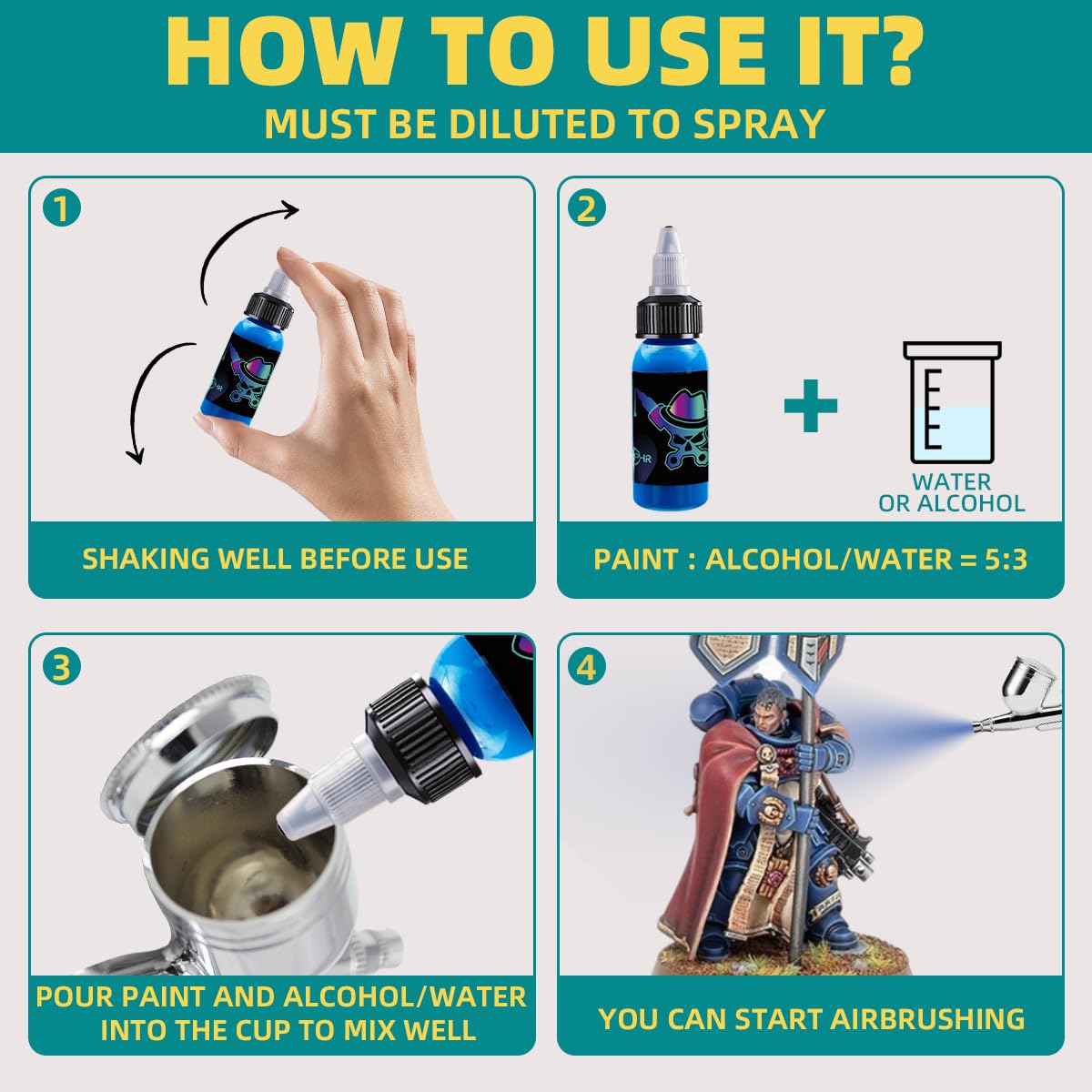 HOW TO USE IT?
MUST BE DILUTED TO SPRAY

1

SHAKING WELL BEFORE USE

2

WATER OR ALCOHOL

PAINT : ALCOHOL/WATER = 5:3

3

POUR PAINT AND ALCOHOL/WATER INTO THE CUP TO MIX WELL

4

YOU CAN START AIRBRUSHING