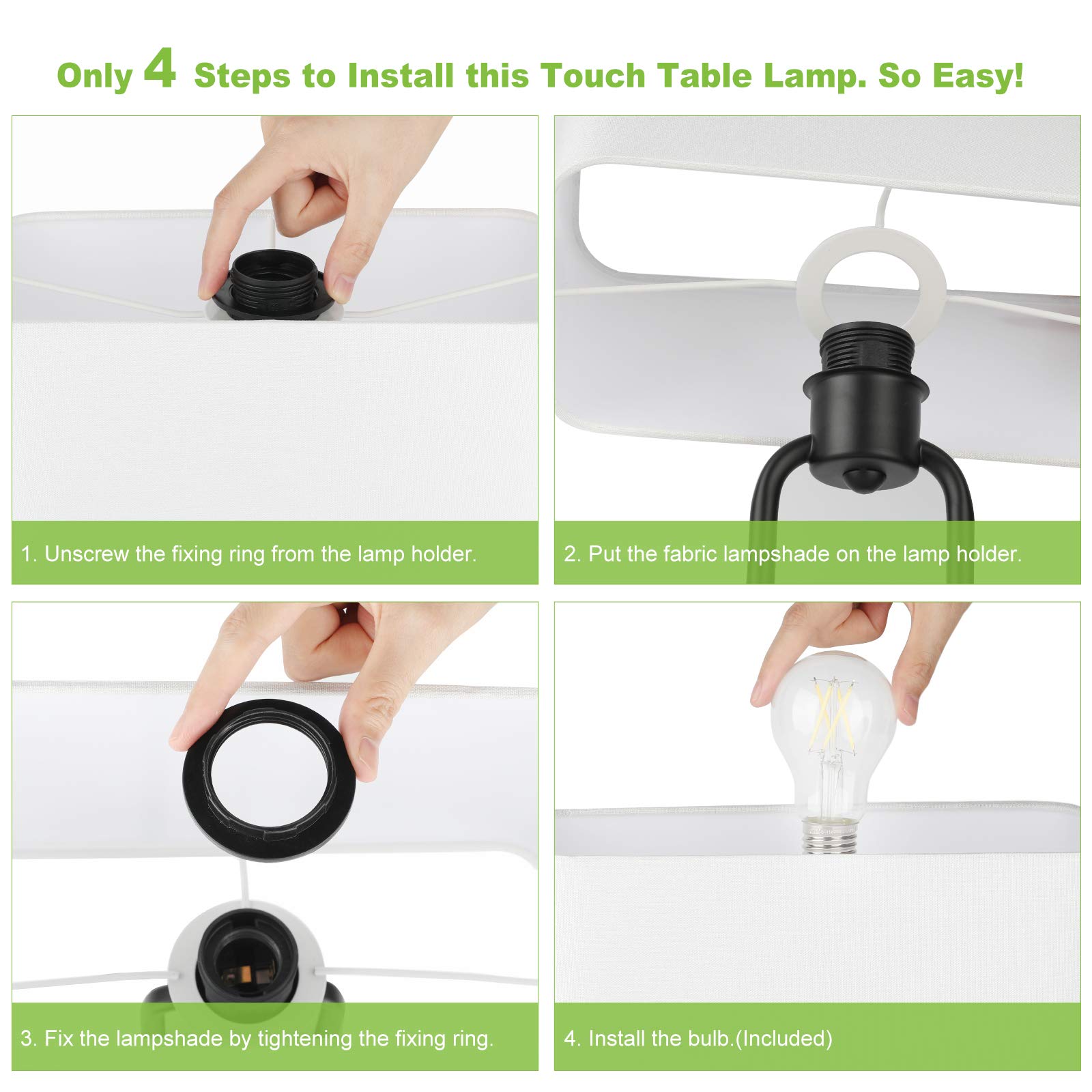 Only 4 Steps to Install this Touch Table Lamp. So Easy!

1. Unscrew the fixing ring from the lamp holder.

2. Put the fabric lampshade on the lamp holder.

3. Fix the lampshade by tightening the fixing ring.

4. Install the bulb.(Included)