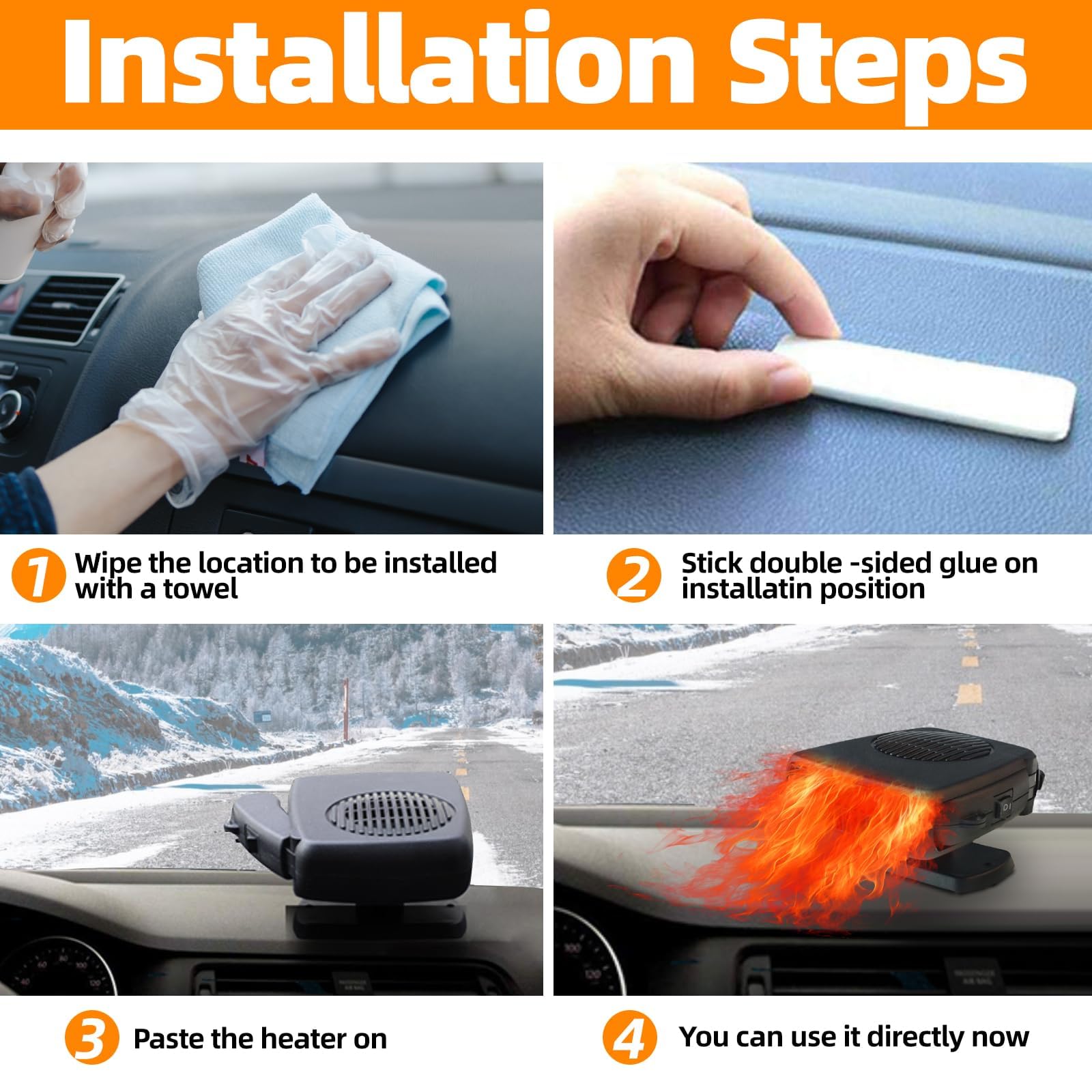 Installation Steps

1 Wipe the location to be installed with a towel

2 Stick double -sided glue on installatin position

3 Paste the heater on

4 You can use it directly now