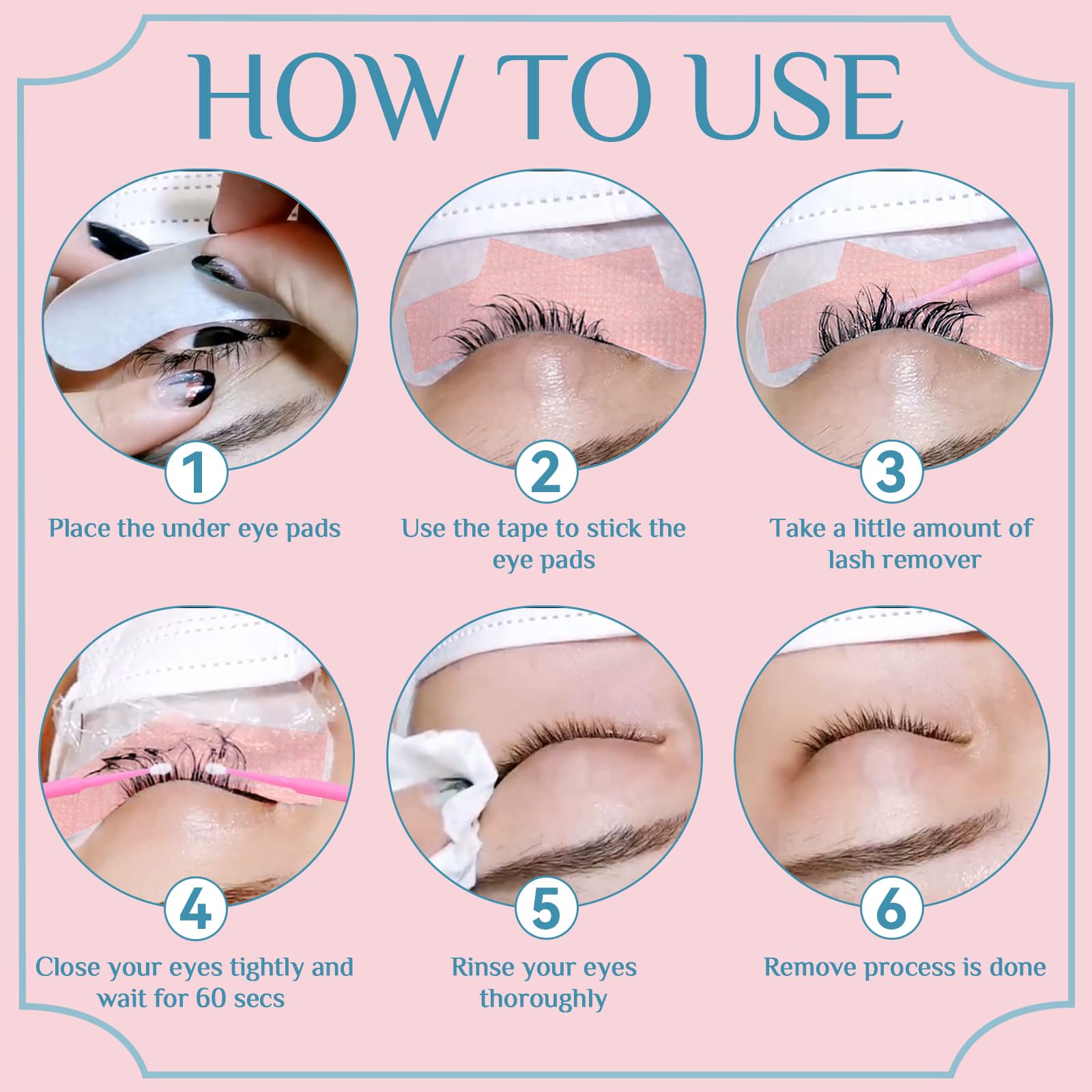 HOW TO USE

1
Place the under eye pads

2
Use the tape to stick the eye pads

3
Take a little amount of lash remover

4
Close your eyes tightly and wait for 60 secs

5
Rinse your eyes thoroughly

6
Remove process is done