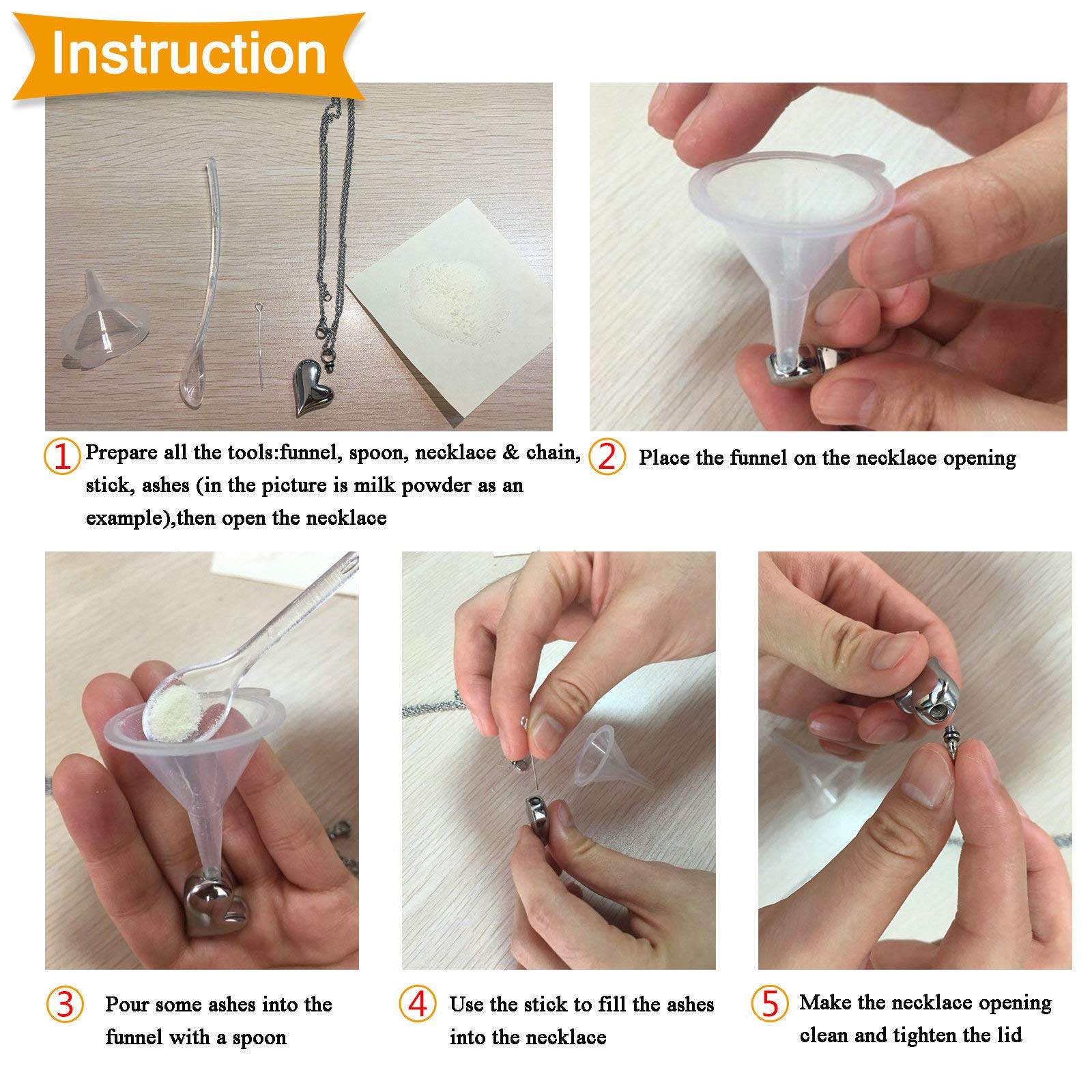 Instruction

1 Prepare all the tools:funnel, spoon, necklace & chain, stick, ashes (in the picture is milk powder as an example),then open the necklace

2 Place the funnel on the necklace opening

3 Pour some ashes into the funnel with a spoon

4 Use the stick to fill the ashes into the necklace

5 Make the necklace opening clean and tighten the lid