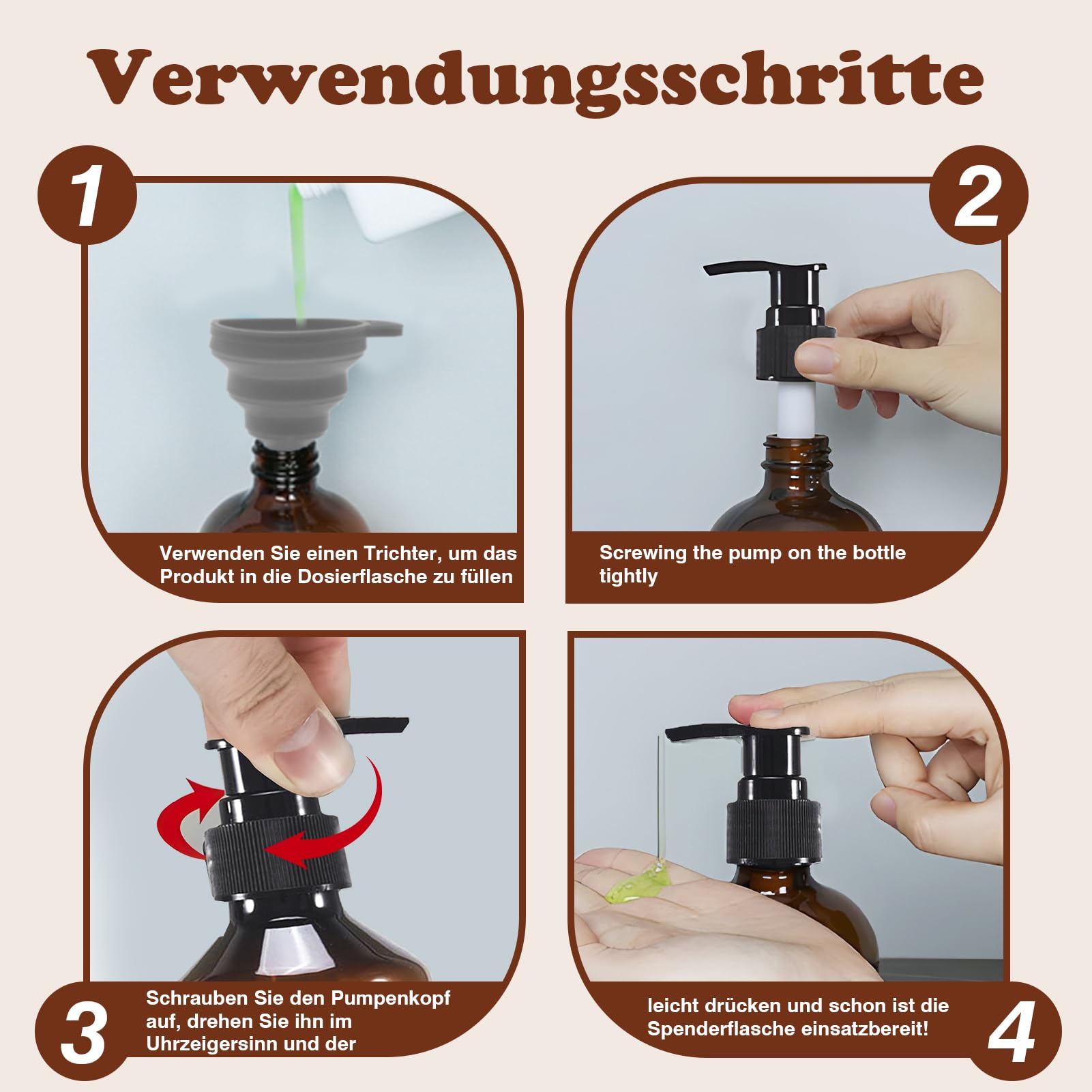 Verwendungsschritte

1

Verwenden Sie einen Trichter, um das Produkt in die Dosierflasche zu füllen

2

Screwing the pump on the bottle tightly

3

Schrauben Sie den Pumpenkopf auf, drehen Sie ihn im Uhrzeigersinn und der

4

leicht drücken und schon ist die Spenderflasche einsatzbereit!