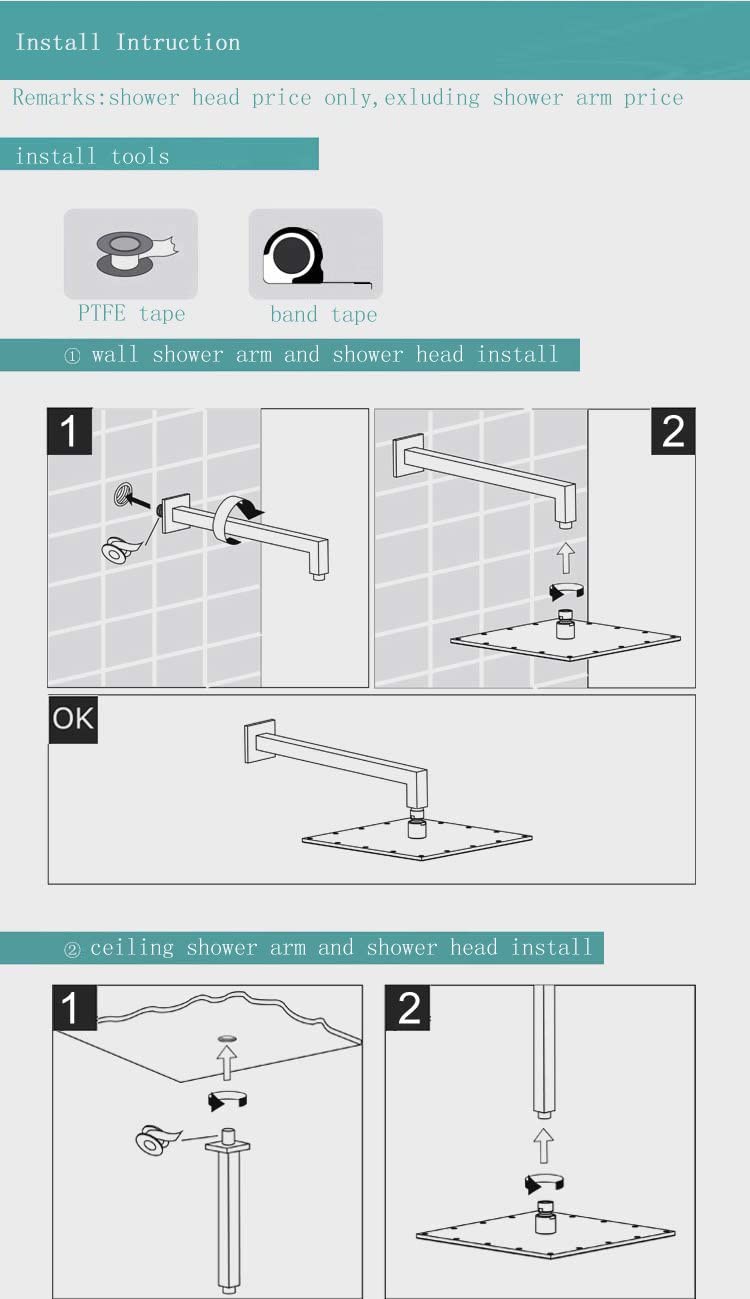 Install Intruction

Remarks:shower head price only,exluding shower arm price

install tools

PTFE tape

band tape

① wall shower arm and shower head install

1

2

OK

② ceiling shower arm and shower head install

1

2