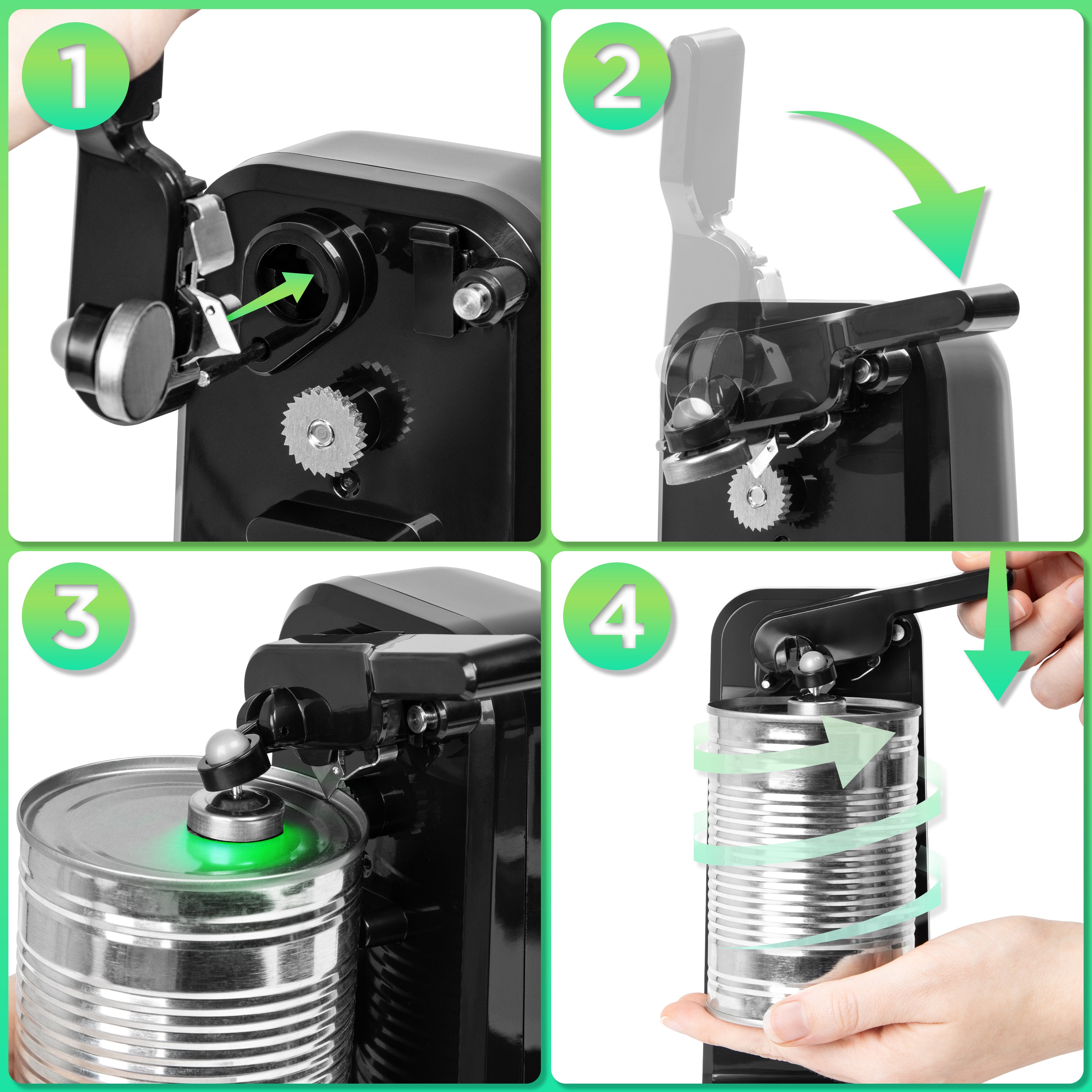 1

2

3

4