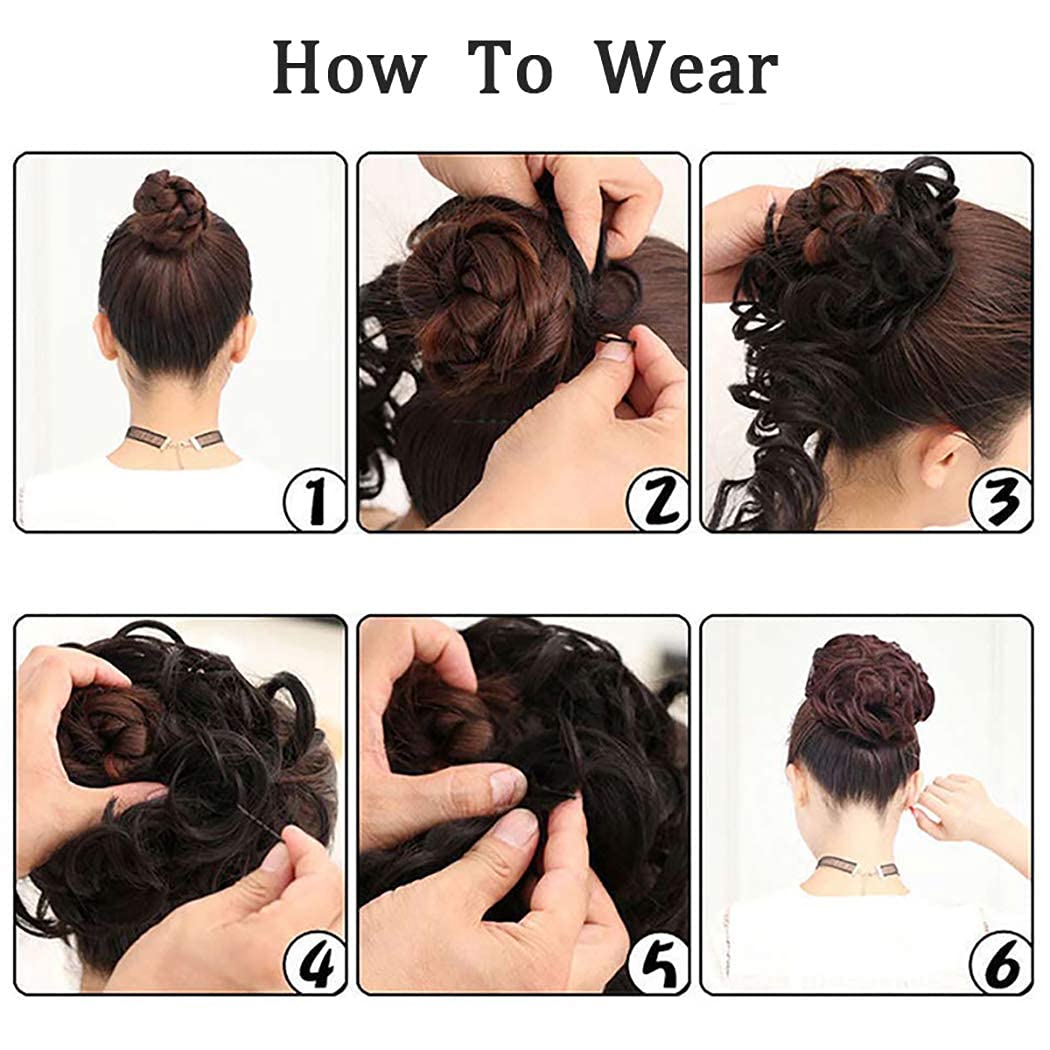 How To Wear

1

2

3

4

5

6