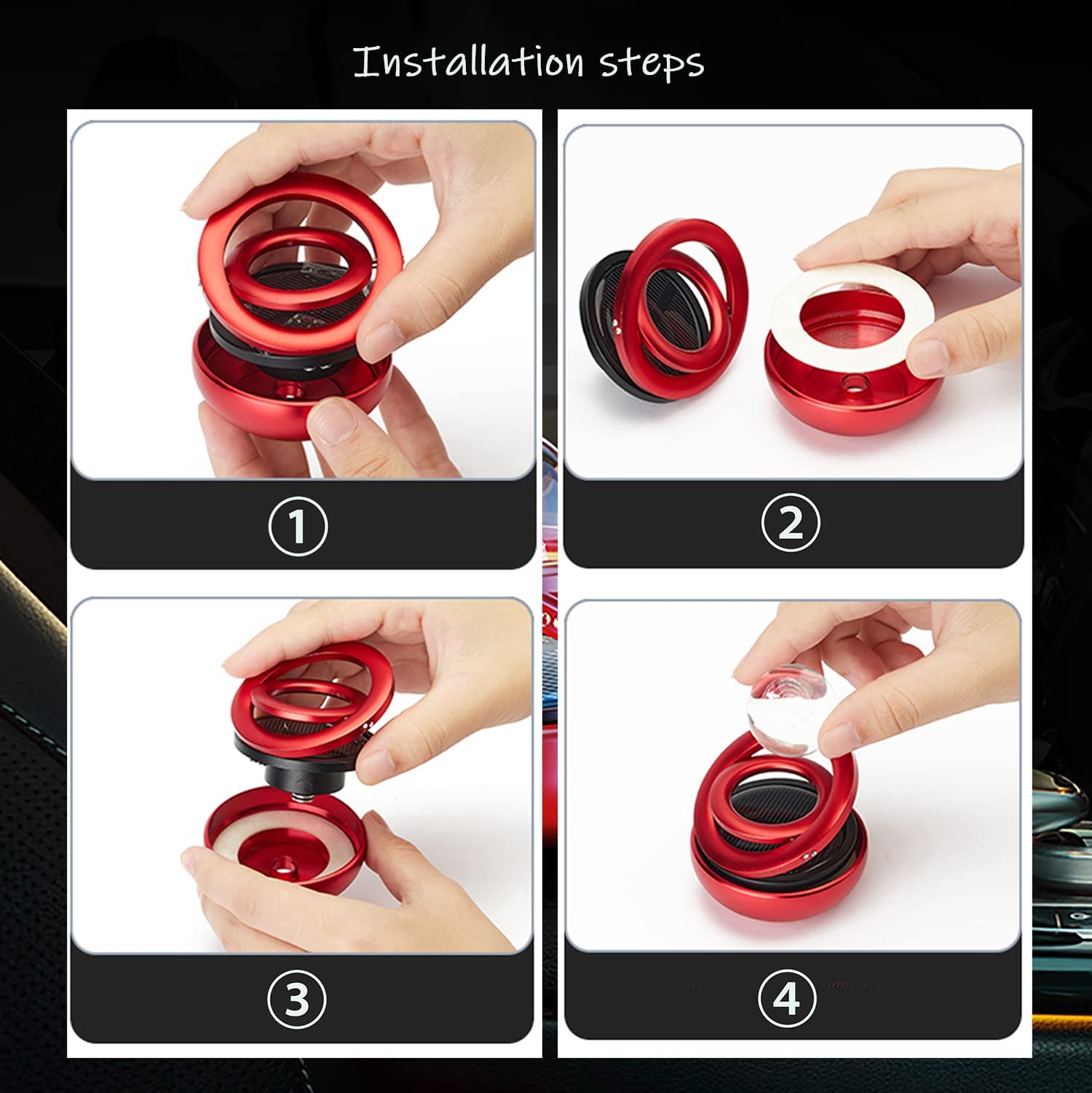 Installation steps

①

②

③

④