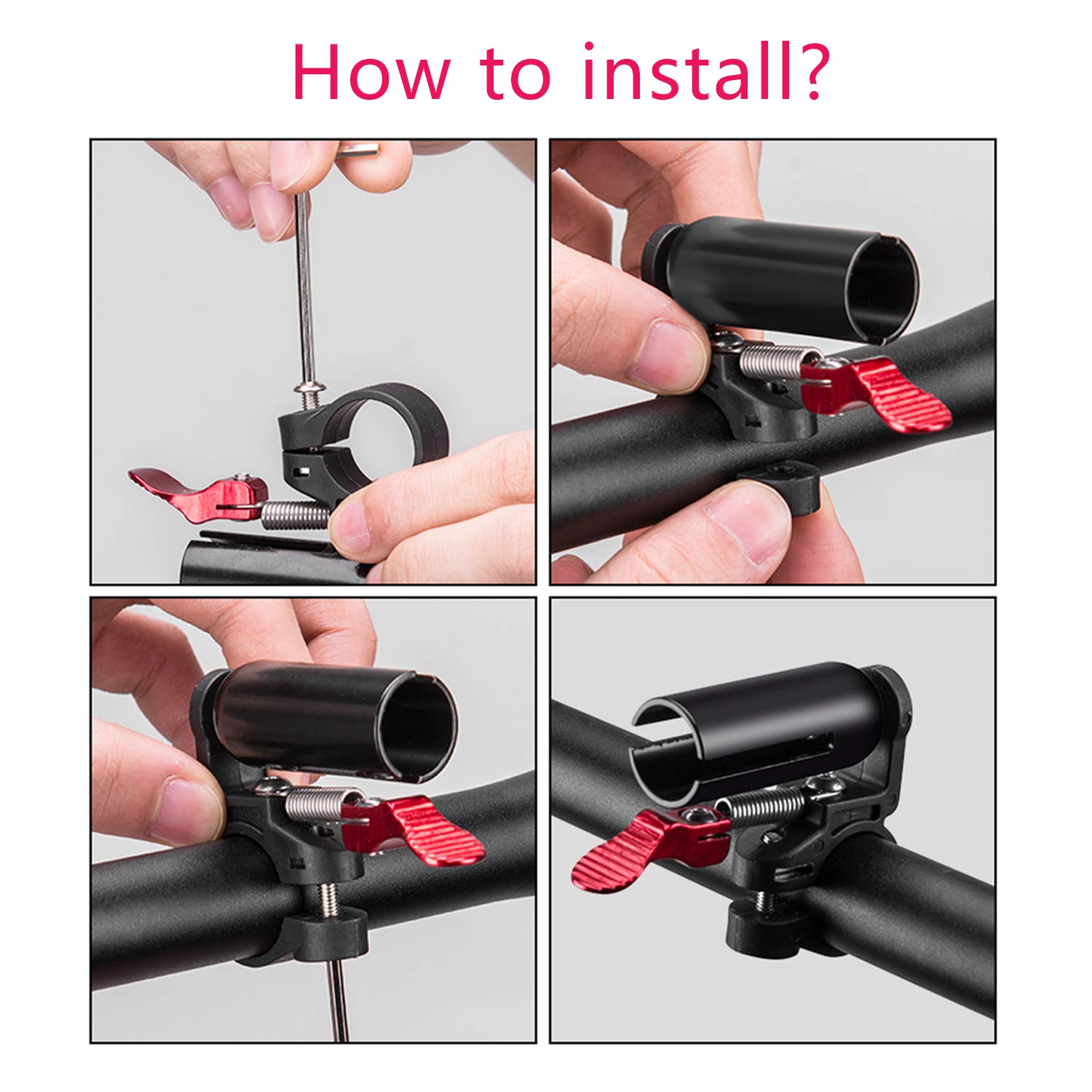 How to install?