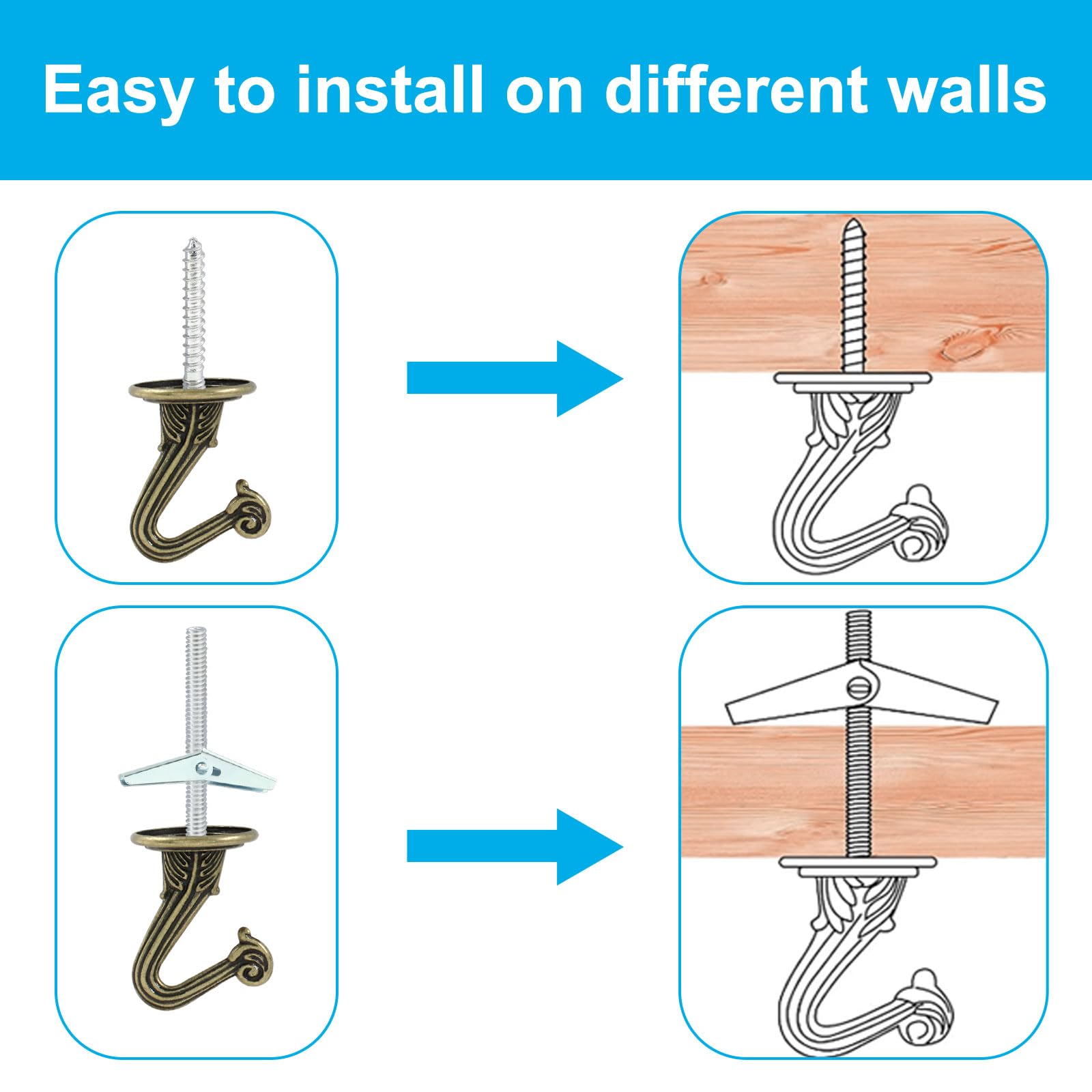 Easy to install on different walls