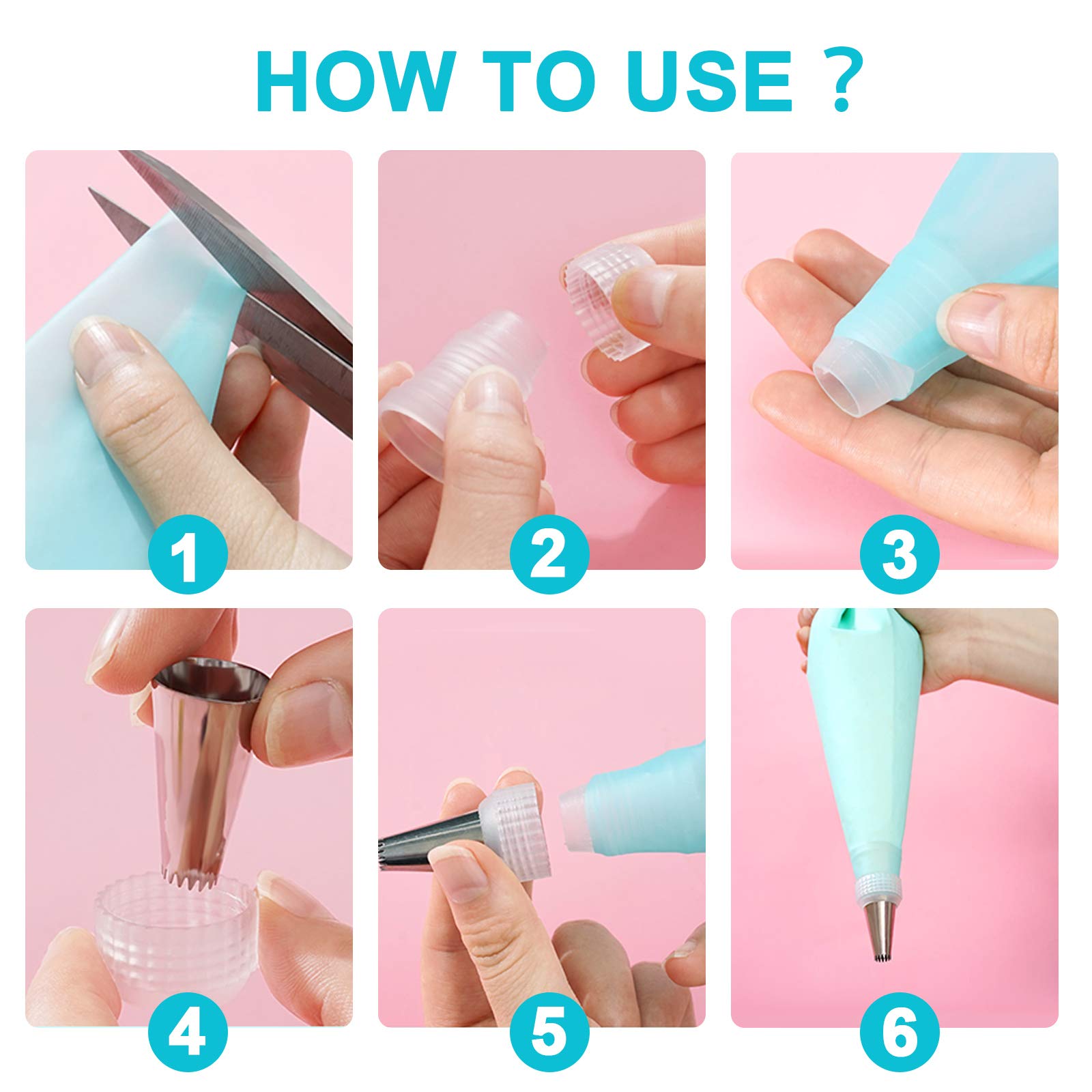 HOW TO USE ?

1

2

3

4

5

6