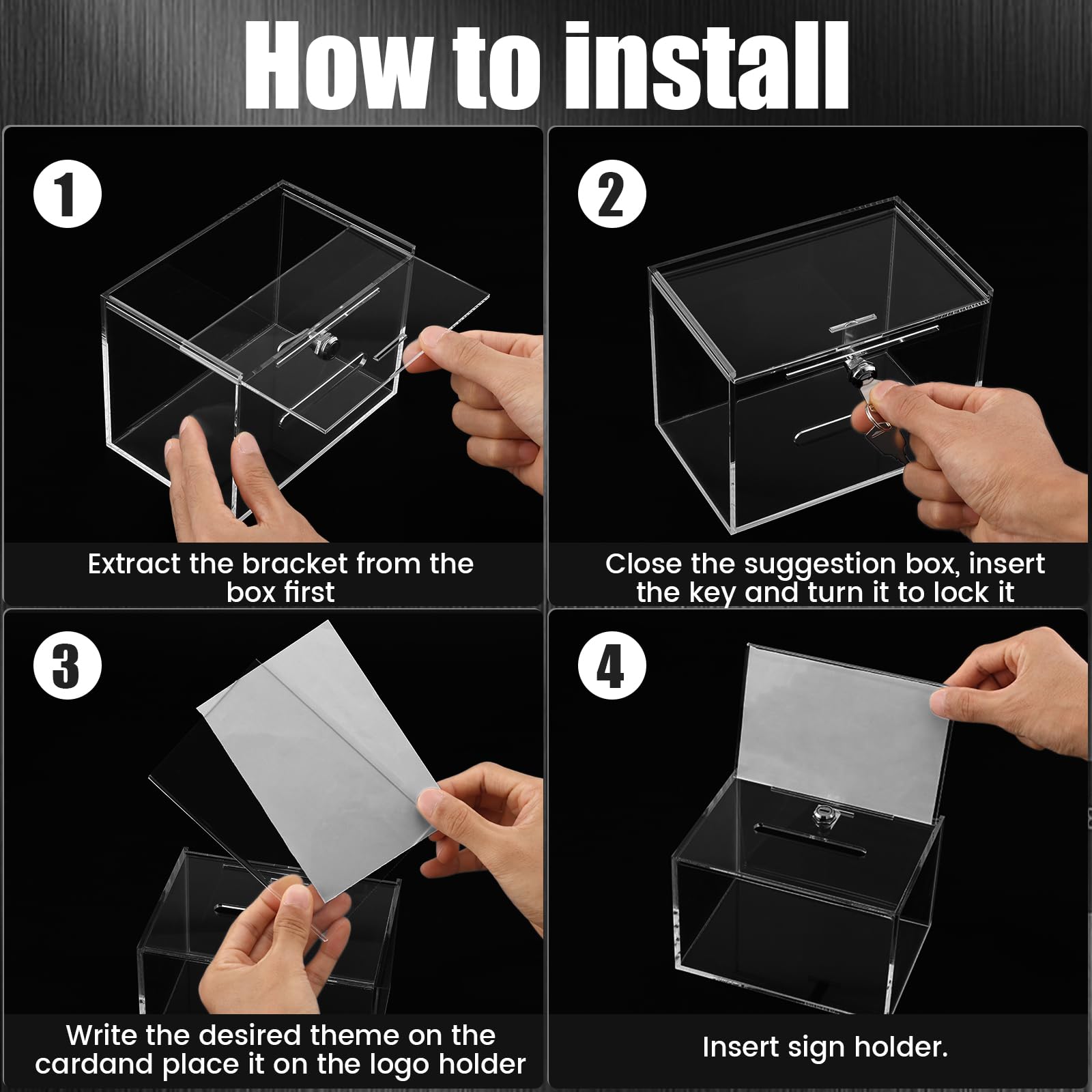 How to install

1

Extract the bracket from the box first

2

Close the suggestion box, insert the key and turn it to lock it

3

Write the desired theme on the cardand place it on the logo holder

4

Insert sign holder.