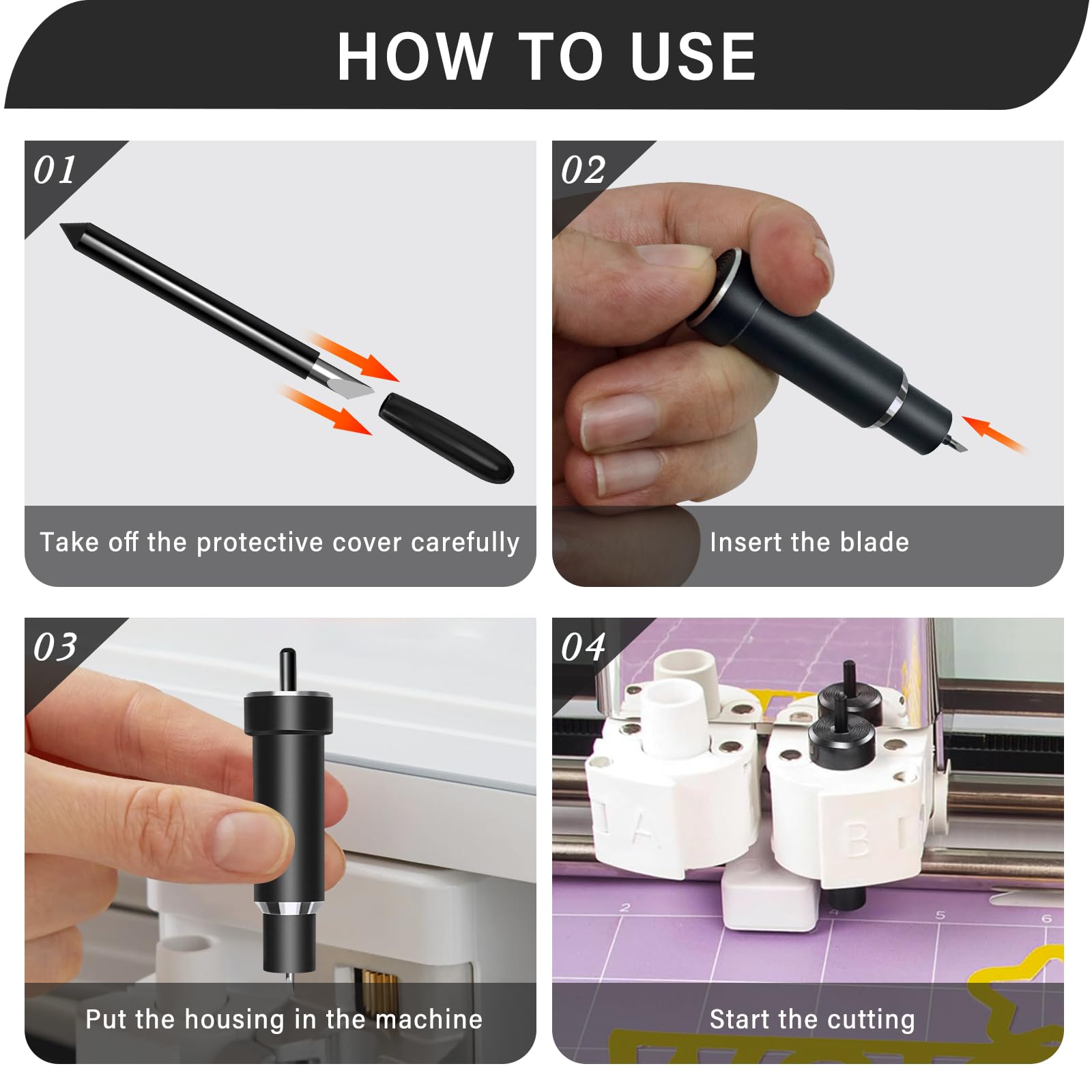 HOW TO USE

01

Take off the protective cover carefully

02

Insert the blade

03

Put the housing in the machine

04

A

B

2

4

5

6

Start the cutting