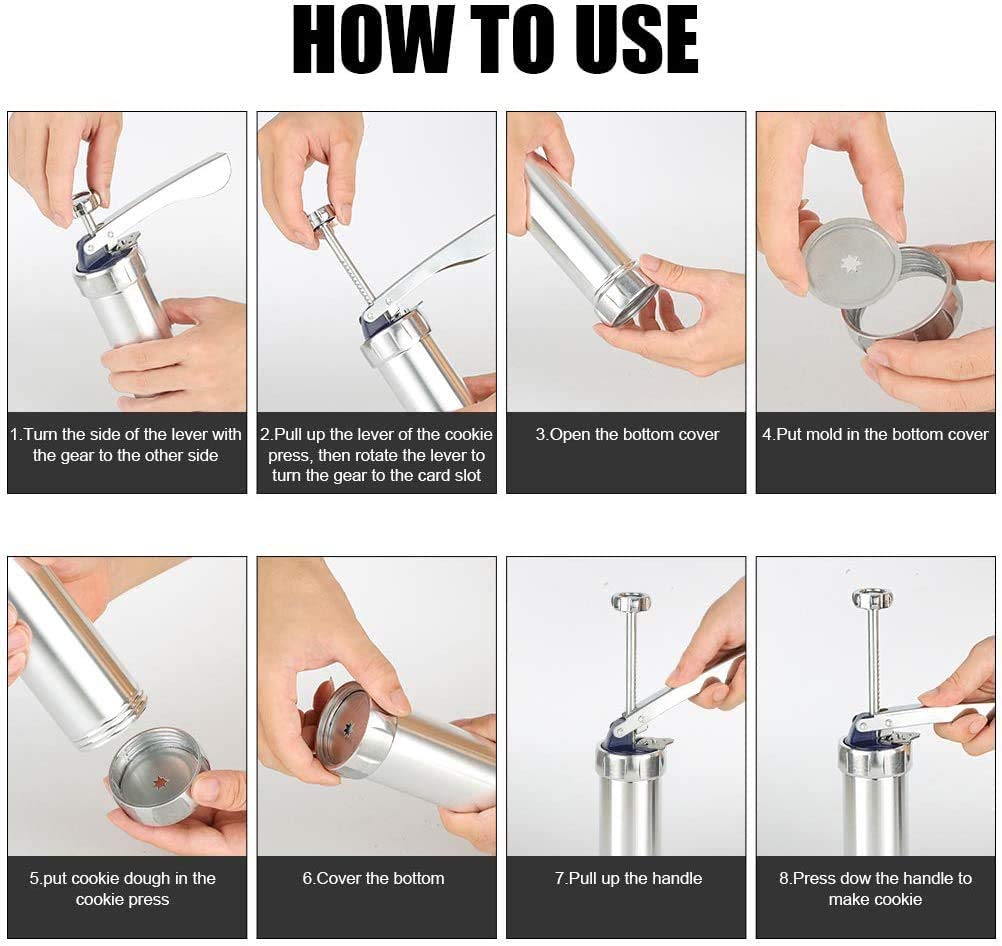 HOW TO USE

1.Turn the side of the lever with the gear to the other side

2.Pull up the lever of the cookie press, then rotate the lever to turn the gear to the card slot

3.Open the bottom cover

4.Put mold in the bottom cover

5.put cookie dough in the cookie press

6.Cover the bottom

7.Pull up the handle

8.Press dow the handle to make cookie