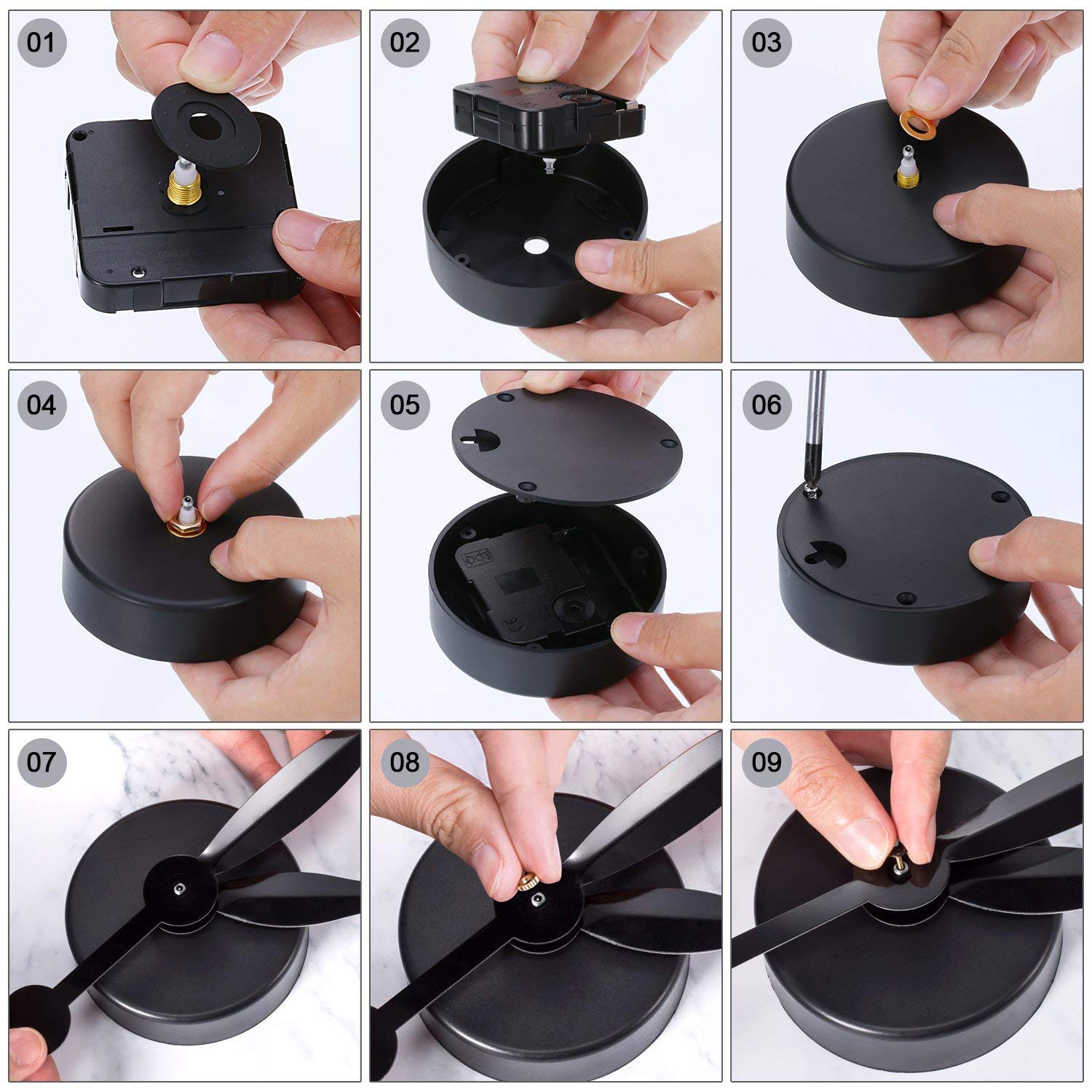 01

02

03

04

05

06

07

08

09