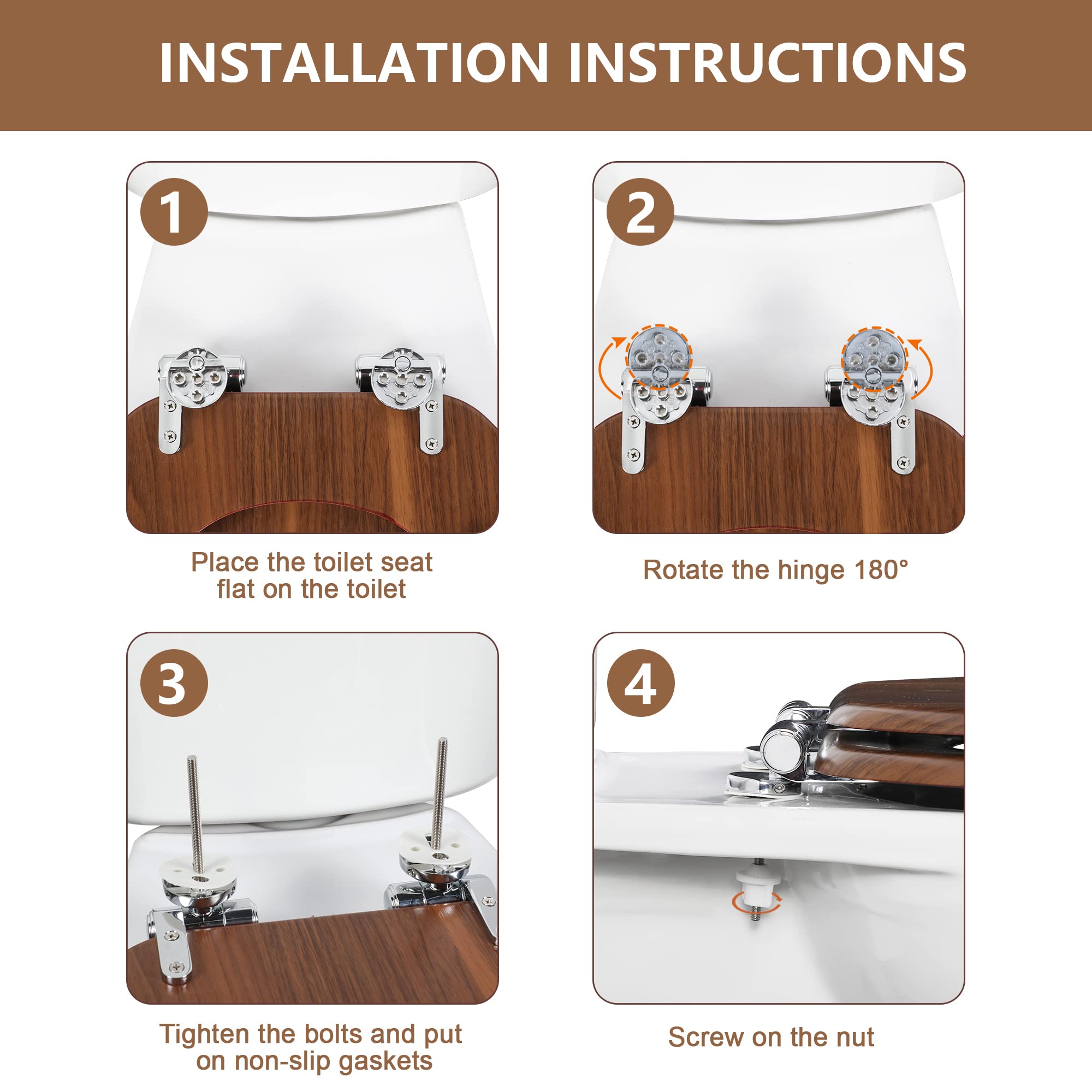 INSTALLATION INSTRUCTIONS

1

Place the toilet seat flat on the toilet

2

Rotate the hinge 180°

3

Tighten the bolts and put on non-slip gaskets

4

Screw on the nut