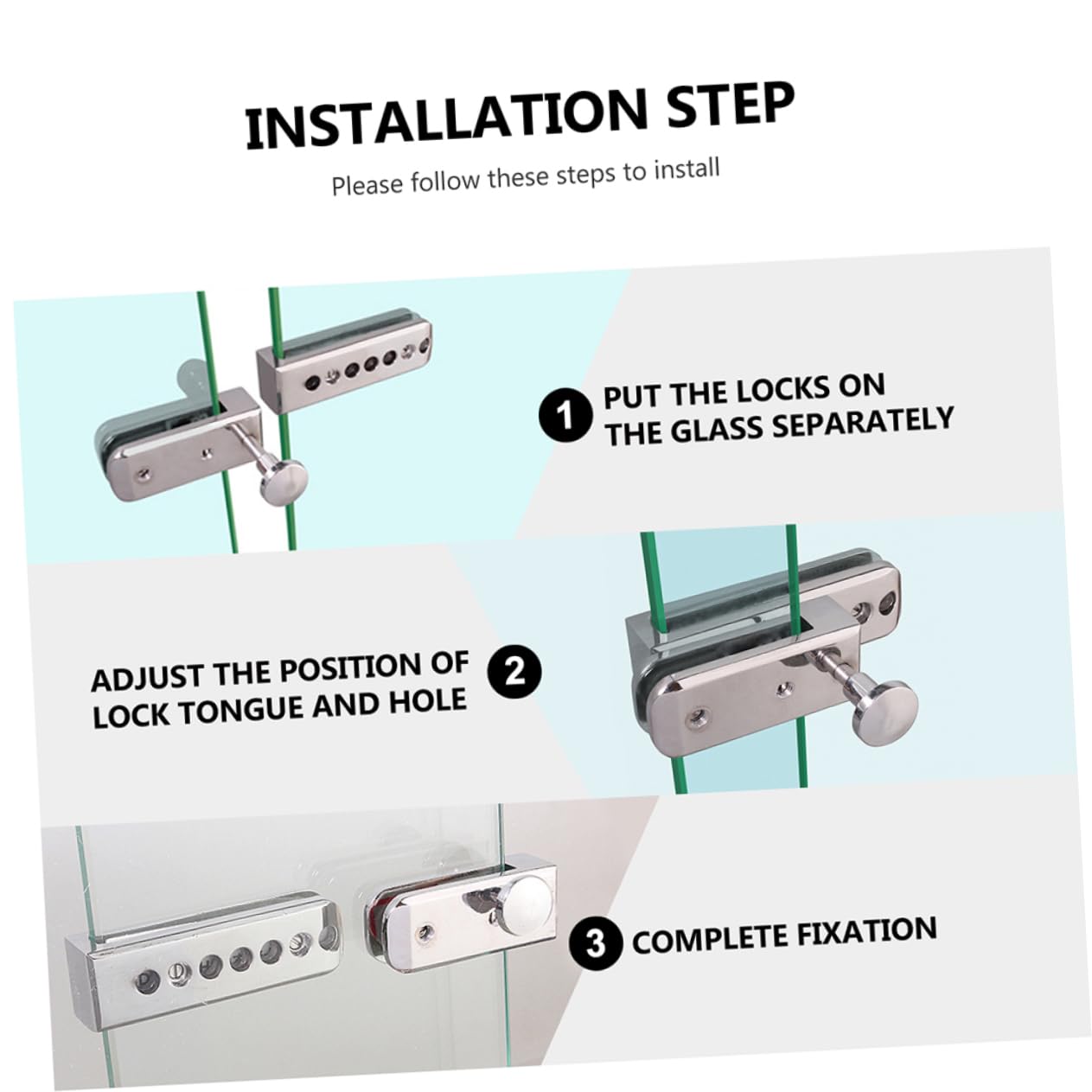 INSTALLATION STEP

Please follow these steps to install

1 PUT THE LOCKS ON THE GLASS SEPARATELY

ADJUST THE POSITION OF LOCK TONGUE AND HOLE 2

3 COMPLETE FIXATION