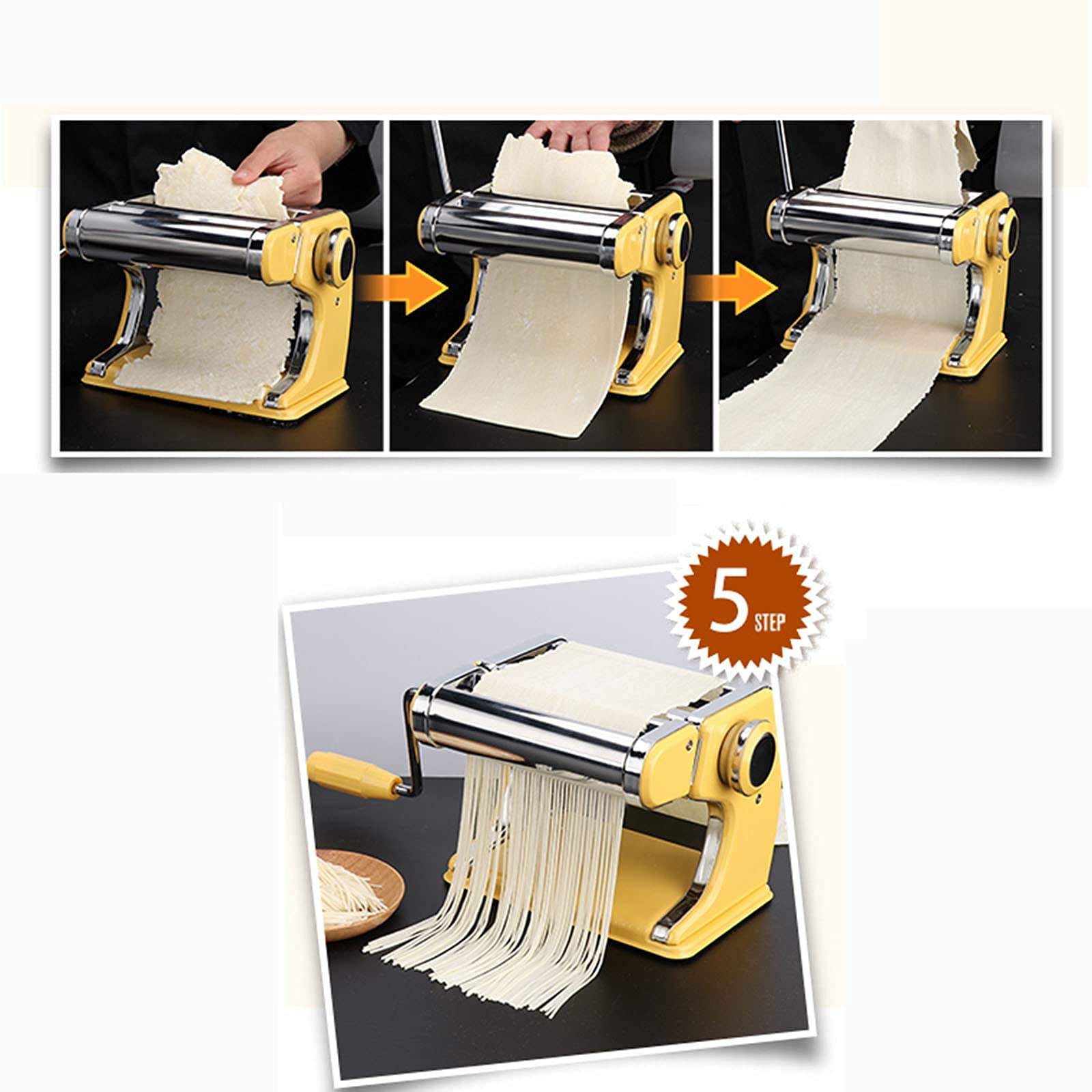 5 STEP