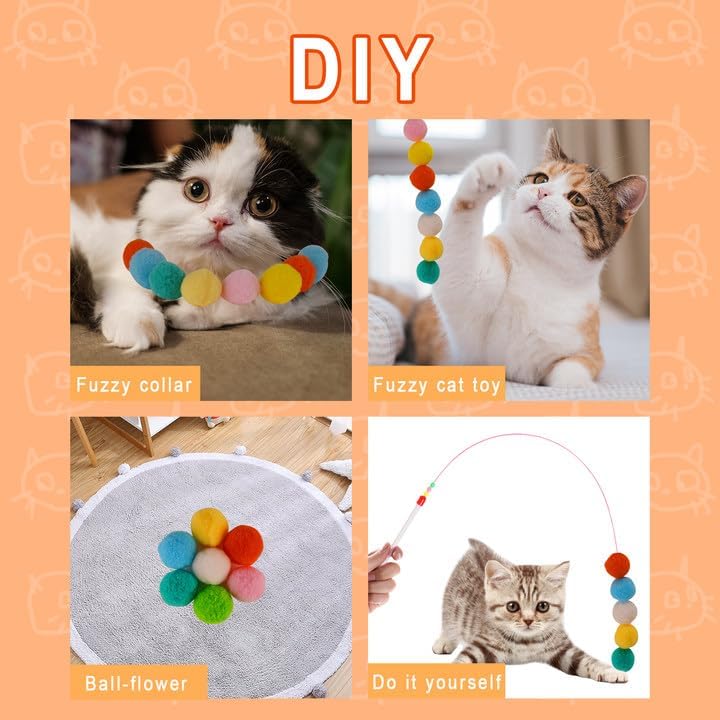 DIY

Fuzzy collar

Fuzzy cat toy

Ball-flower

Do it yourself