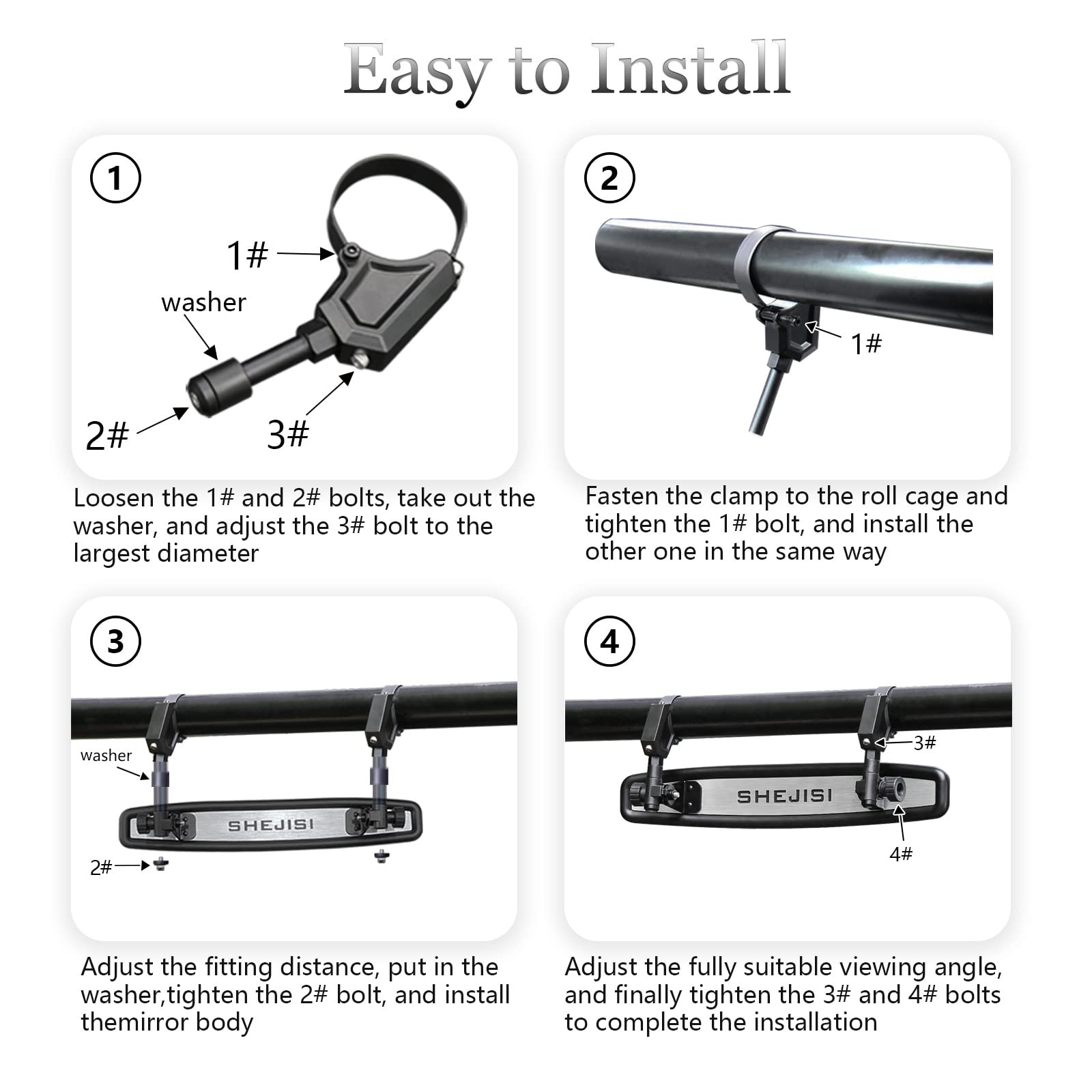 Easy to Install

①

1#

washer

2#

3#

Loosen the 1# and 2# bolts, take out the washer, and adjust the 3# bolt to the largest diameter

②

1#

Fasten the clamp to the roll cage and tighten the 1# bolt, and install the other one in the same way

③

washer

SHEJISI

2#

Adjust the fitting distance, put in the washer,tighten the 2# bolt, and install themirror body

④

3#

SHEJISI

4#

Adjust the fully suitable viewing angle, and finally tighten the 3# and 4# bolts to complete the installation